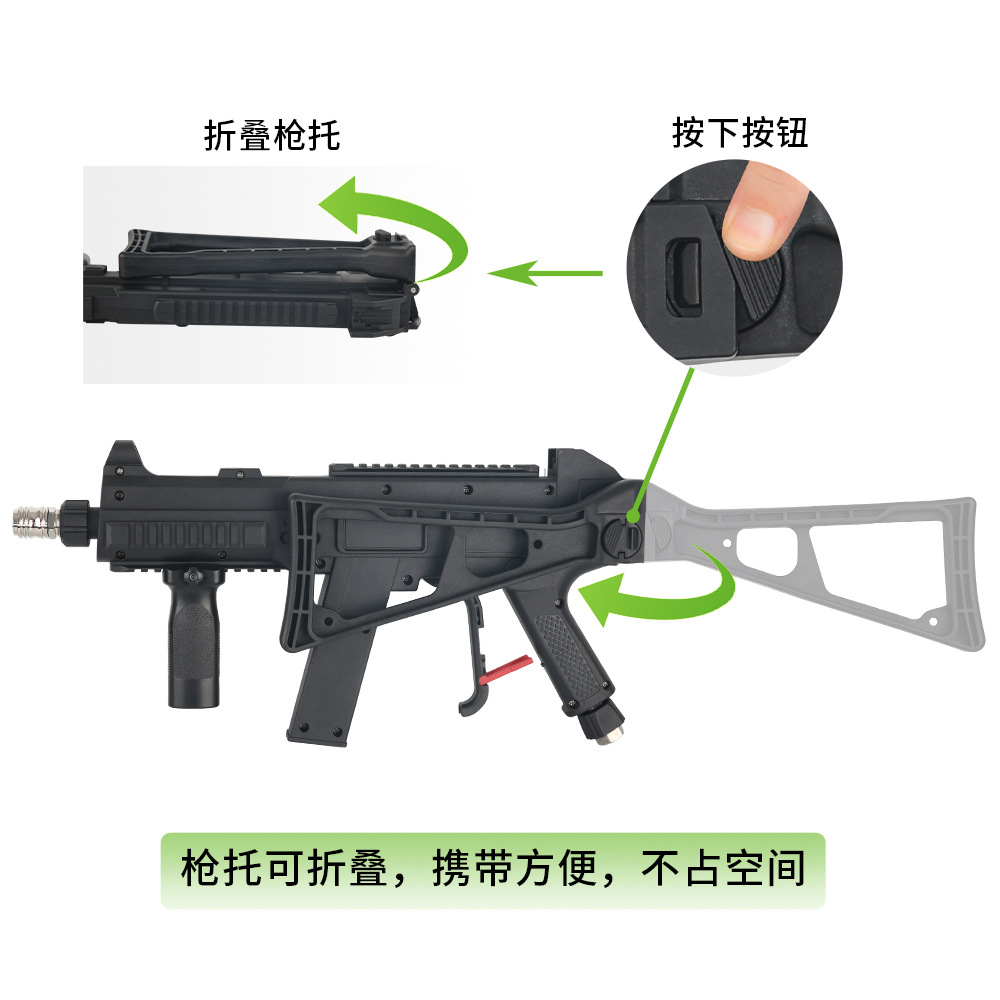 折叠枪托

按下按钮

枪托可折叠，携带方便，不占空间