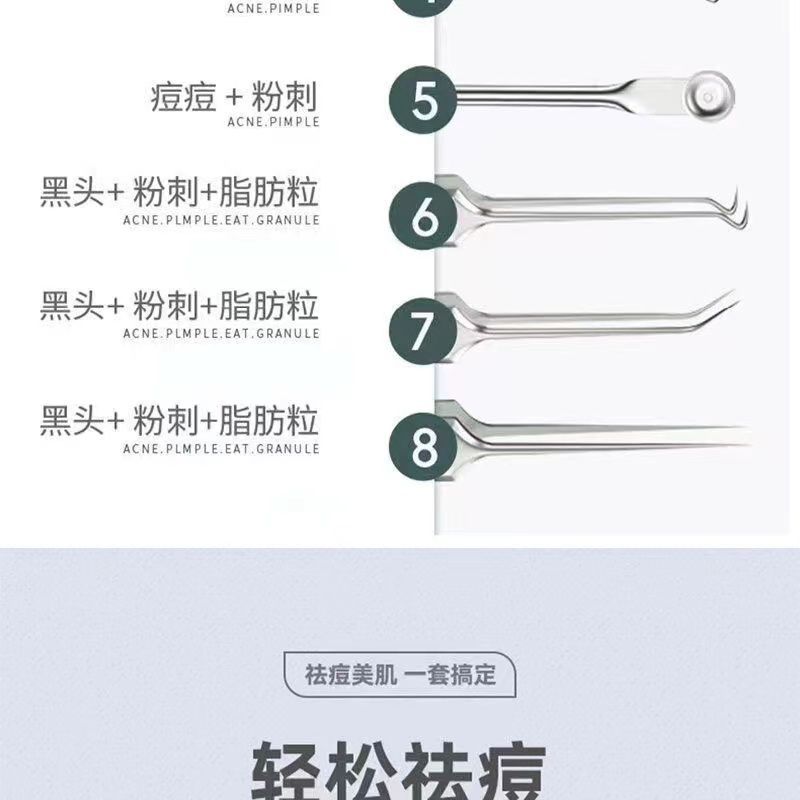 ACNE.PIMPLE

痘痘 + 粉刺
ACNE.PIMPLE

5

黑头+ 粉刺+脂肪粒
ACNE.PLMPLE.EAT.GRANULE

6

黑头+ 粉刺+脂肪粒
ACNE.PLMPLE.EAT.GRANULE

7

黑头+ 粉刺+脂肪粒
ACNE.PLMPLE.EAT.GRANULE

8

祛痘美肌 一套搞定

轻松祛痘