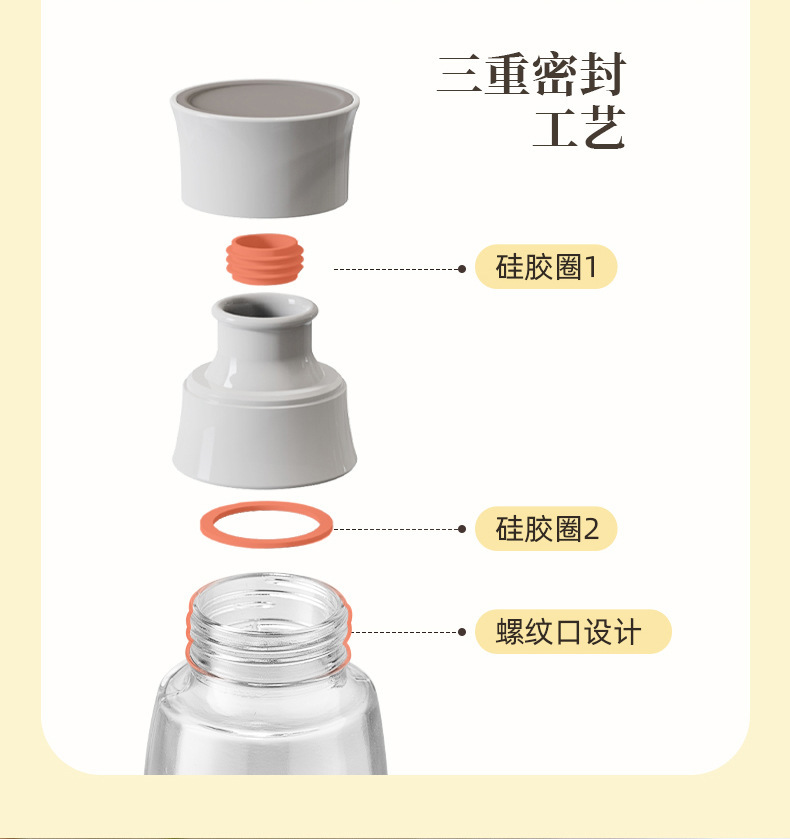 三重密封
工艺

硅胶圈1

硅胶圈2

螺纹口设计