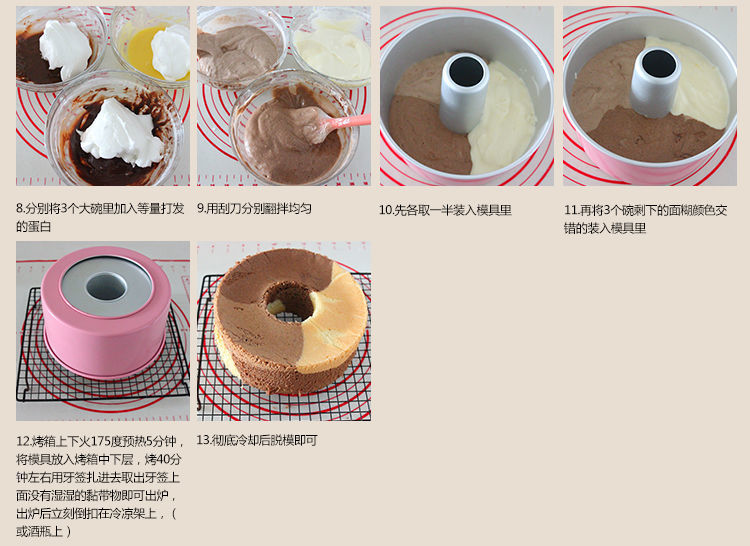 8.分别将3个大碗里加入等量打发的蛋白

9.用刮刀分别翻拌均匀

10.先各取一半装入模具里

11.再将3个碗剩下的面糊颜色交错的装入模具里

12.烤箱上下火175度预热5分钟，将模具放入烤箱中下层，烤40分钟左右用牙签扎进去取出牙签上面没有湿湿的黏带物即可出炉，出炉后立刻倒扣在冷凉架上，（或酒瓶上）

13.彻底冷却后脱模即可