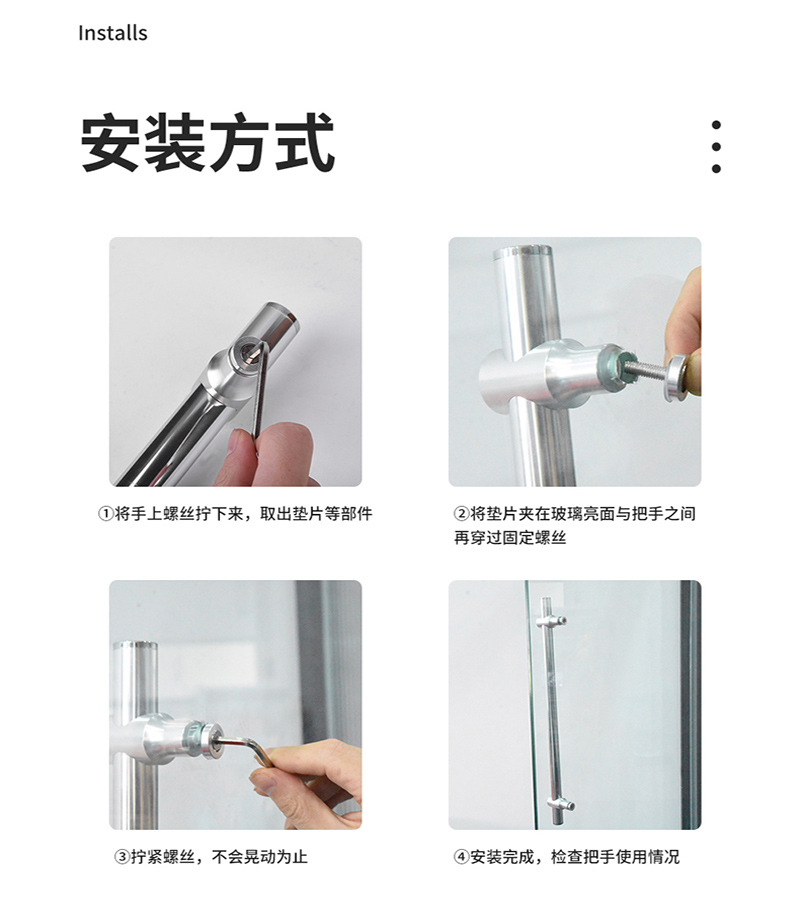 Installs

安装方式

①将手上螺丝拧下来，取出垫片等部件

②将垫片夹在玻璃亮面与把手之间再穿过固定螺丝

③拧紧螺丝，不会晃动为止

④安装完成，检查把手使用情况