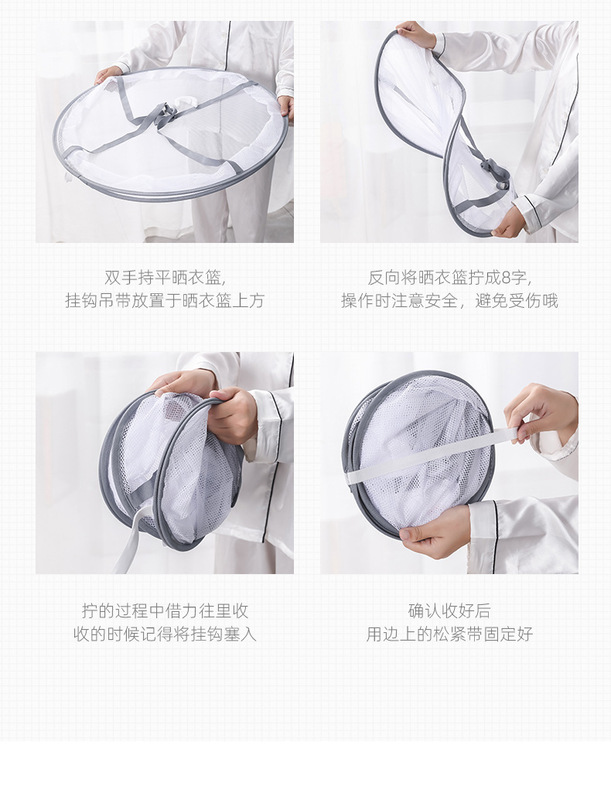 双手持平晒衣篮，
挂钩吊带放置于晒衣篮上方

反向将晒衣篮拧成8字，
操作时注意安全，避免受伤哦

拧的过程中借力往里收
收的时候记得将挂钩塞入

确认收好后
用边上的松紧带固定好