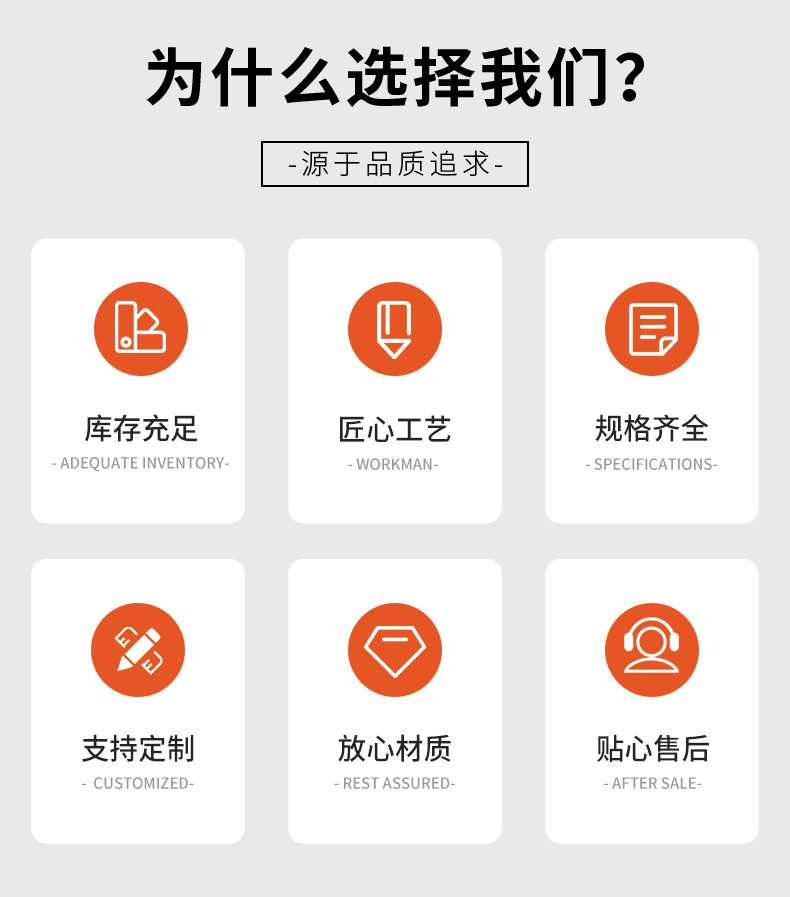 为什么选择我们?

-源于品质追求-

库存充足
- ADEQUATE INVENTORY-

匠心工艺
- WORKMAN-

规格齐全
- SPECIFICATIONS-

支持定制
- CUSTOMIZED-

放心材质
- REST ASSURED-

贴心售后
- AFTER SALE-