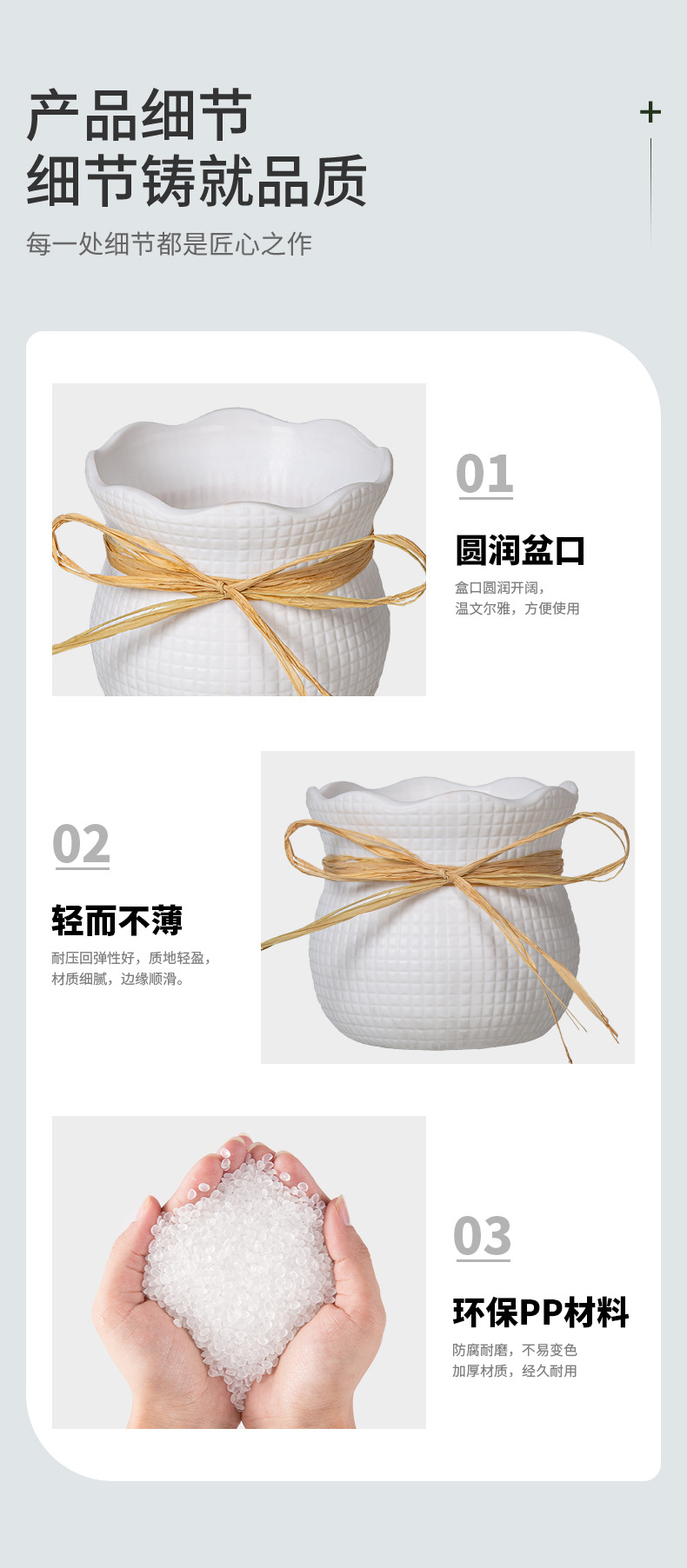 产品细节
细节铸就品质
每一处细节都是匠心之作

+

01
圆润盆口
盆口圆润开阔，
温文尔雅，方便使用

02
轻而不薄
耐压回弹性好，质地轻盈，
材质细腻，边缘顺滑。

03
环保PP材料
防腐耐磨，不易变色
加厚材质，经久耐用