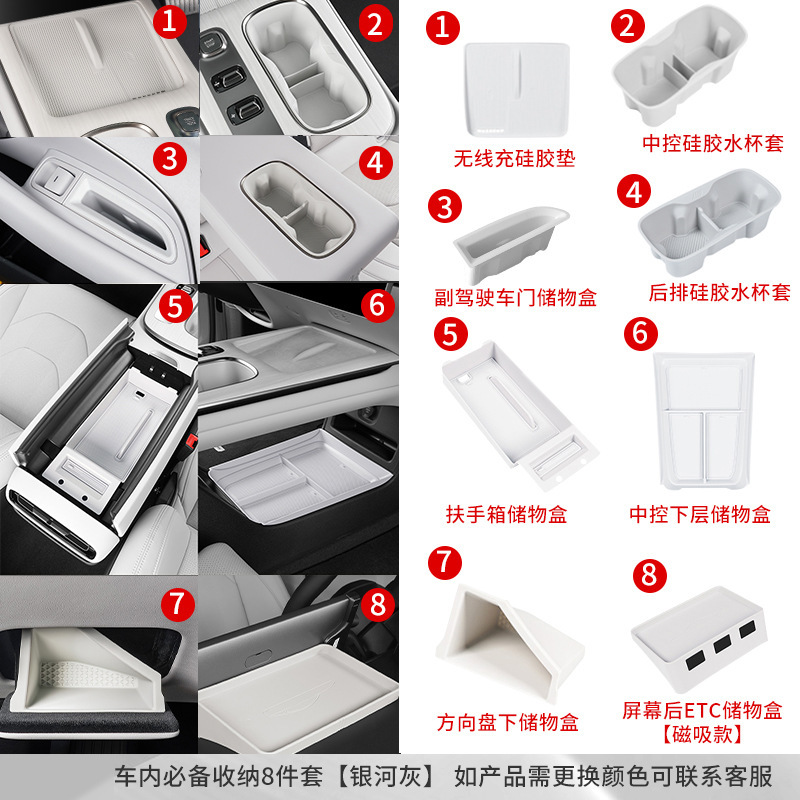 1
2
3
4
5
6
7
8

1
无线充硅胶垫

2
中控硅胶水杯套

3
副驾驶车门储物盒

4
后排硅胶水杯套

5
扶手箱储物盒

6
中控下层储物盒

7
方向盘下储物盒

8
屏幕后ETC储物盒
【磁吸款】

车内必备收纳8件套【银河灰】 如产品需更换颜色可联系客服