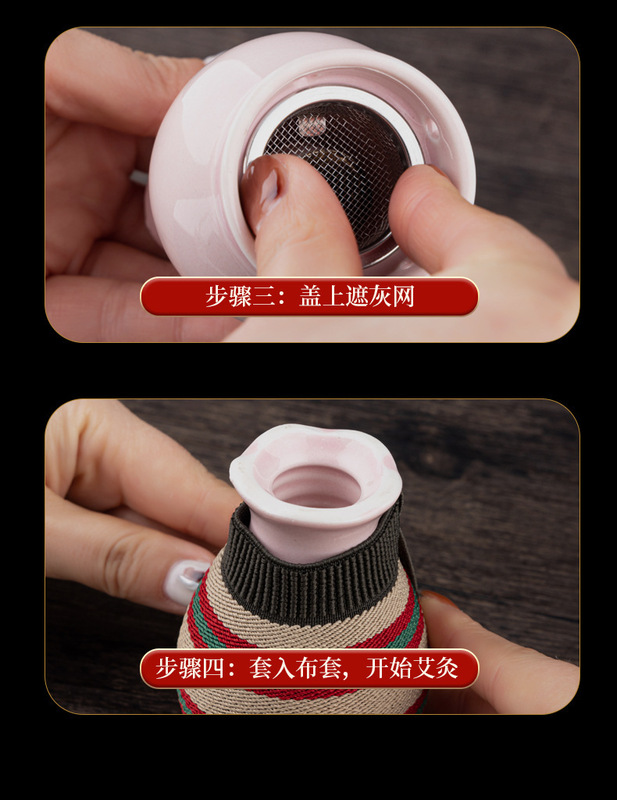 步骤三：盖上遮灰网

步骤四：套入布套，开始艾灸