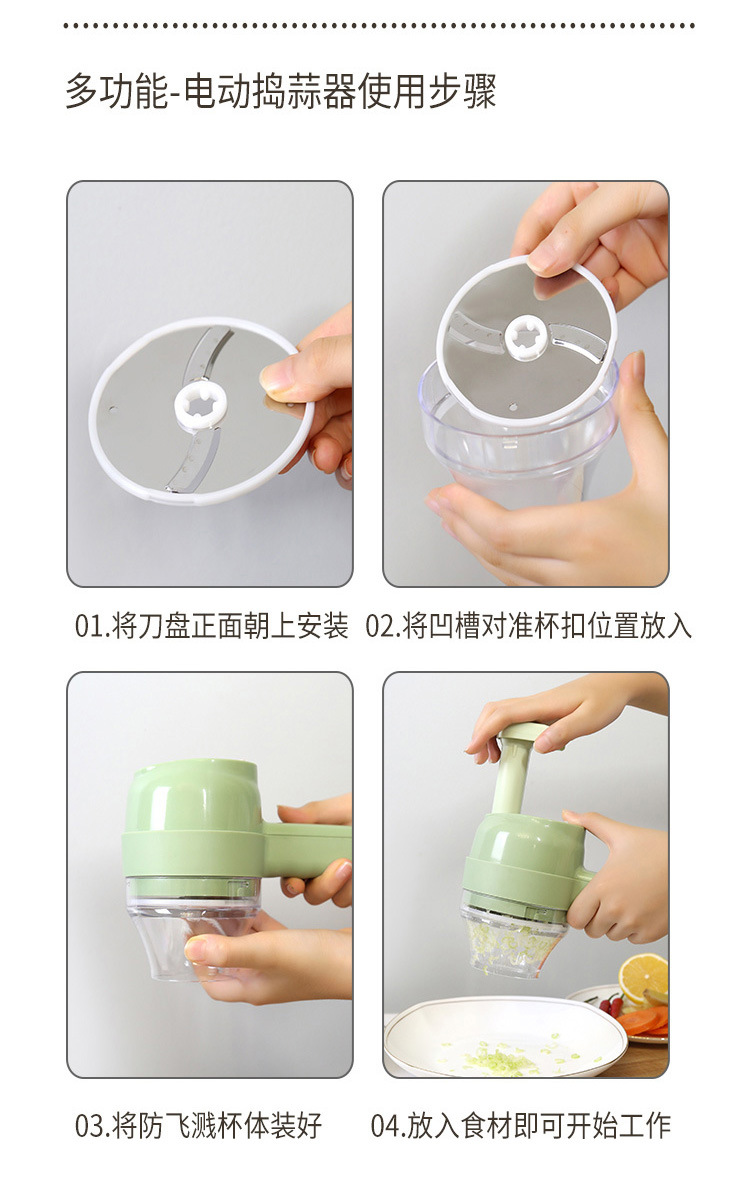 多功能-电动捣蒜器使用步骤

01.将刀盘正面朝上安装

02.将凹槽对准杯扣位置放入

03.将防飞溅杯体装好

04.放入食材即可开始工作