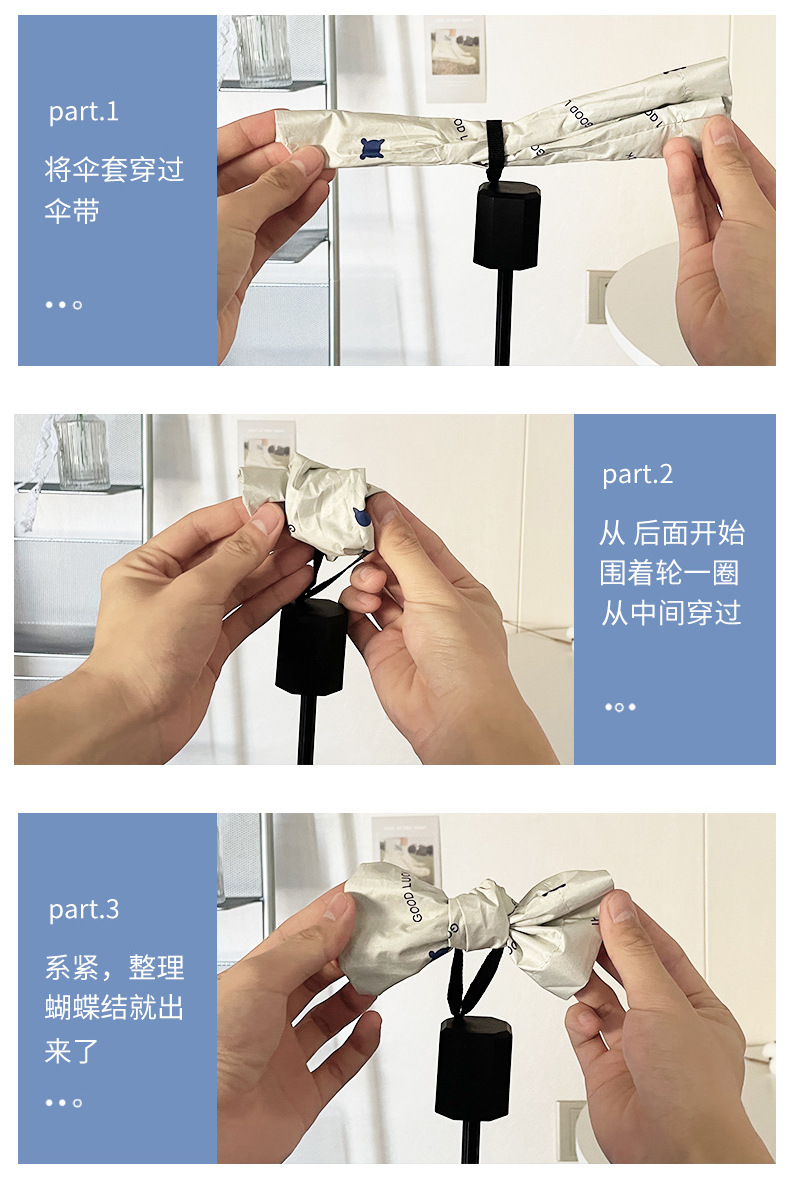 part.1

将伞套穿过伞带

part.2

从 后面开始围着轮一圈从中间穿过

part.3

系紧，整理蝴蝶结就出来了

GOOD LU