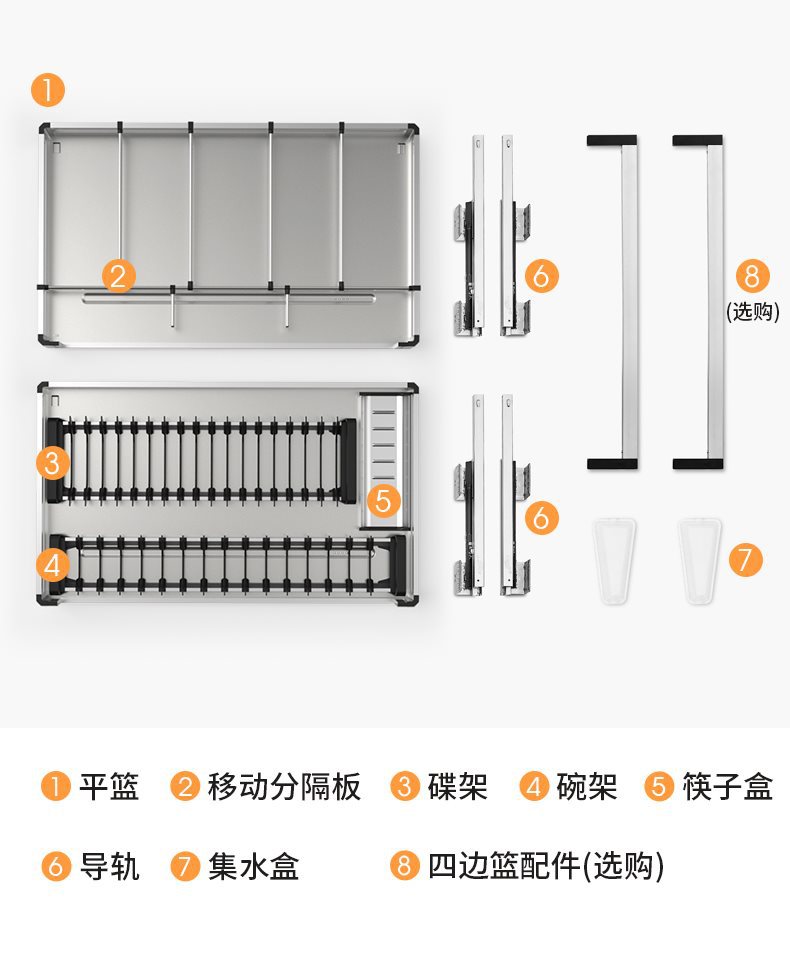 1
2
6
8
(选购)
3
5
6
4
7

1 平篮 2 移动分隔板 3 碟架 4 碗架 5 筷子盒

6 导轨 7 集水盒 8 四边篮配件(选购)