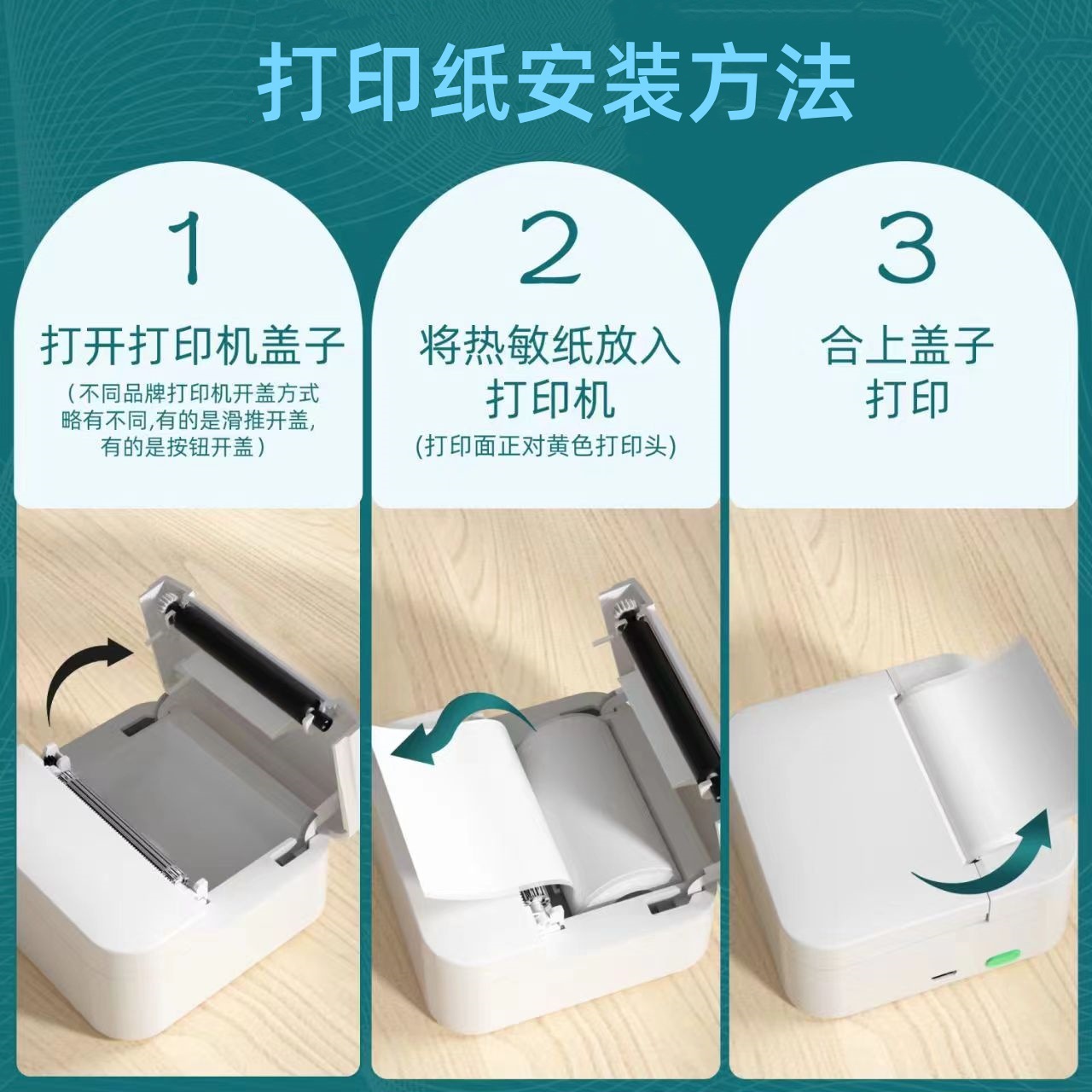 打印纸安装方法

1

打开打印机盖子

（不同品牌打印机开盖方式略有不同,有的是滑推开盖,有的是按钮开盖）

2

将热敏纸放入打印机

(打印面正对黄色打印头)

3

合上盖子打印