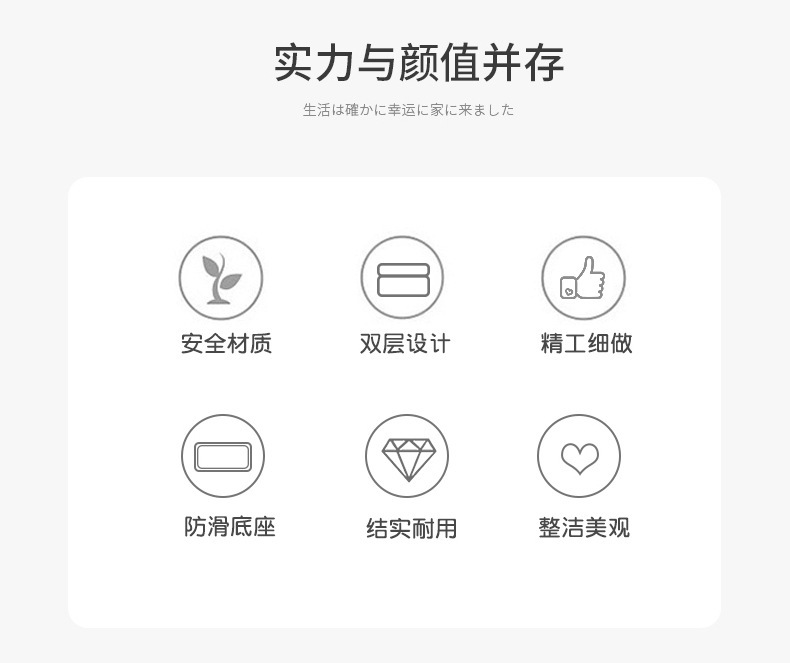 实力与颜值并存

生活は確かに幸运に家に来ました

安全材质

双层设计

精工细做

防滑底座

结实耐用

整洁美观