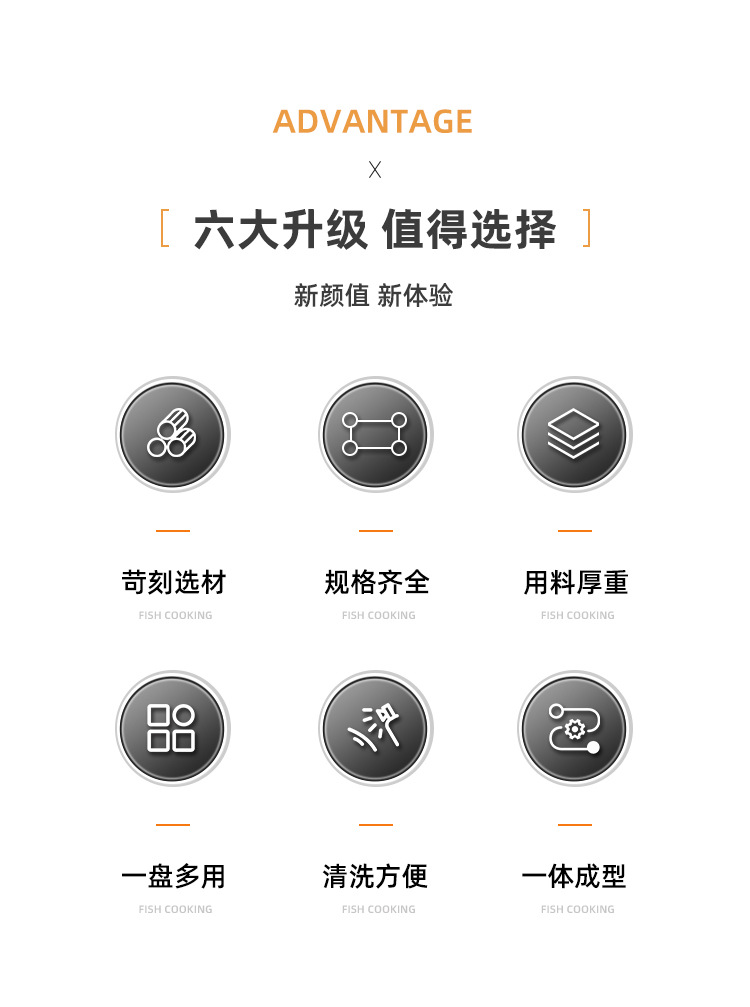 ADVANTAGE

X

[ 六大升级 值得选择 ]

新颜值 新体验

苛刻选材
FISH COOKING

规格齐全
FISH COOKING

用料厚重
FISH COOKING

一盘多用
FISH COOKING

清洗方便
FISH COOKING

一体成型
FISH COOKING