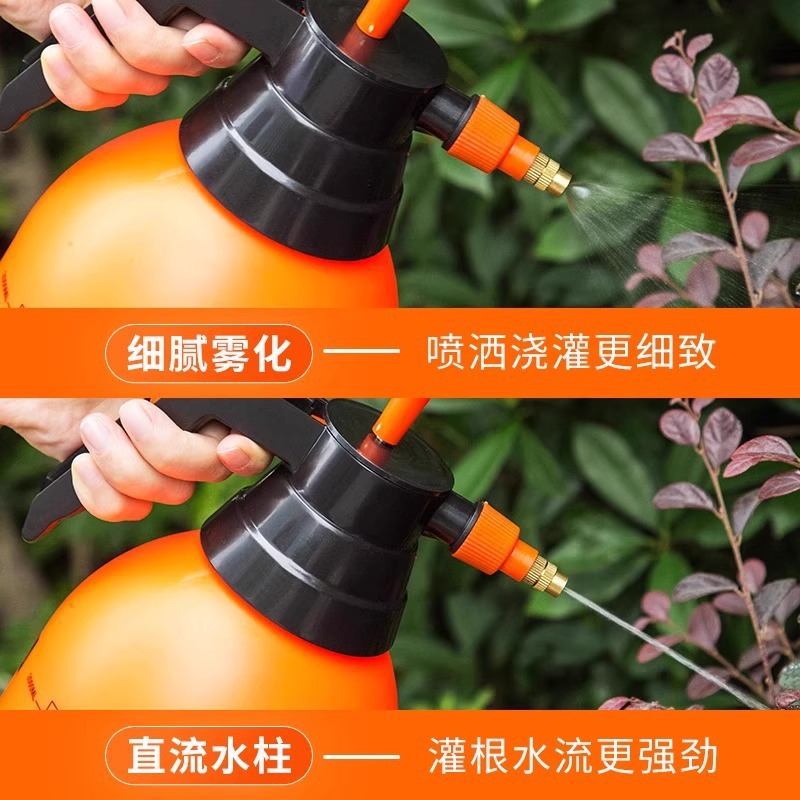 细腻雾化 —— 喷洒浇灌更细致

直流水柱 —— 灌根水流更强劲