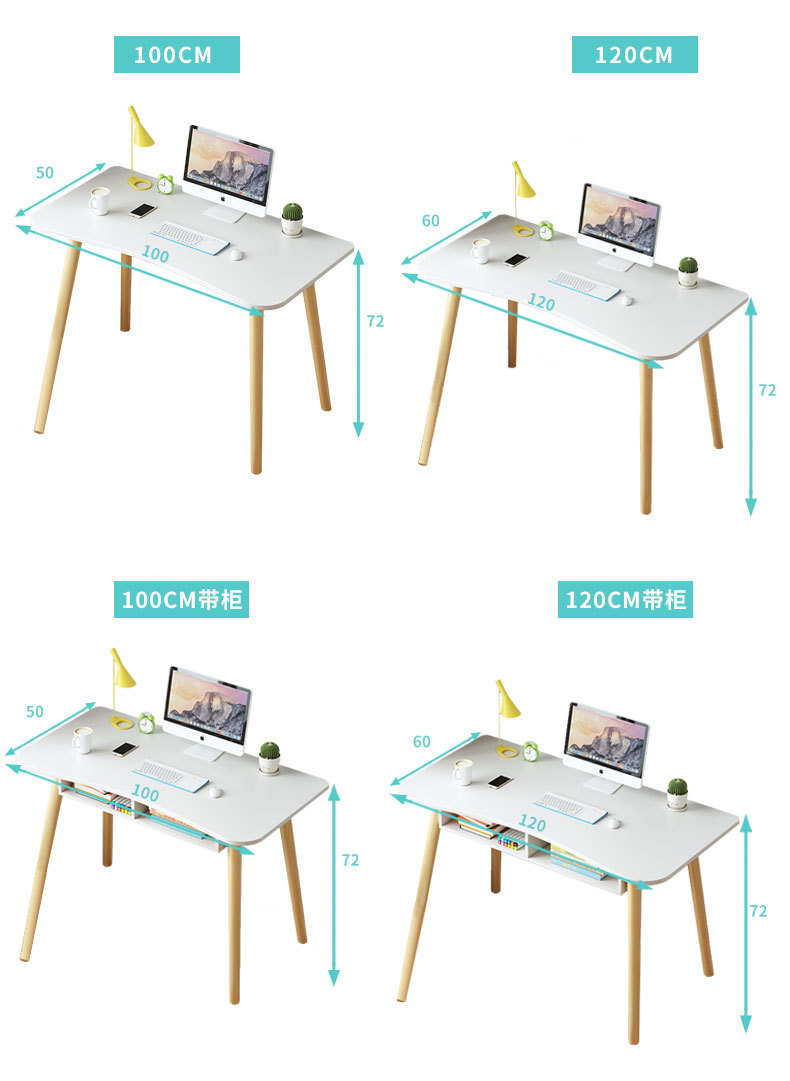 100CM

50

100

72

120CM

60

120

72

100CM带柜

50

100

72

120CM带柜

60

120

72