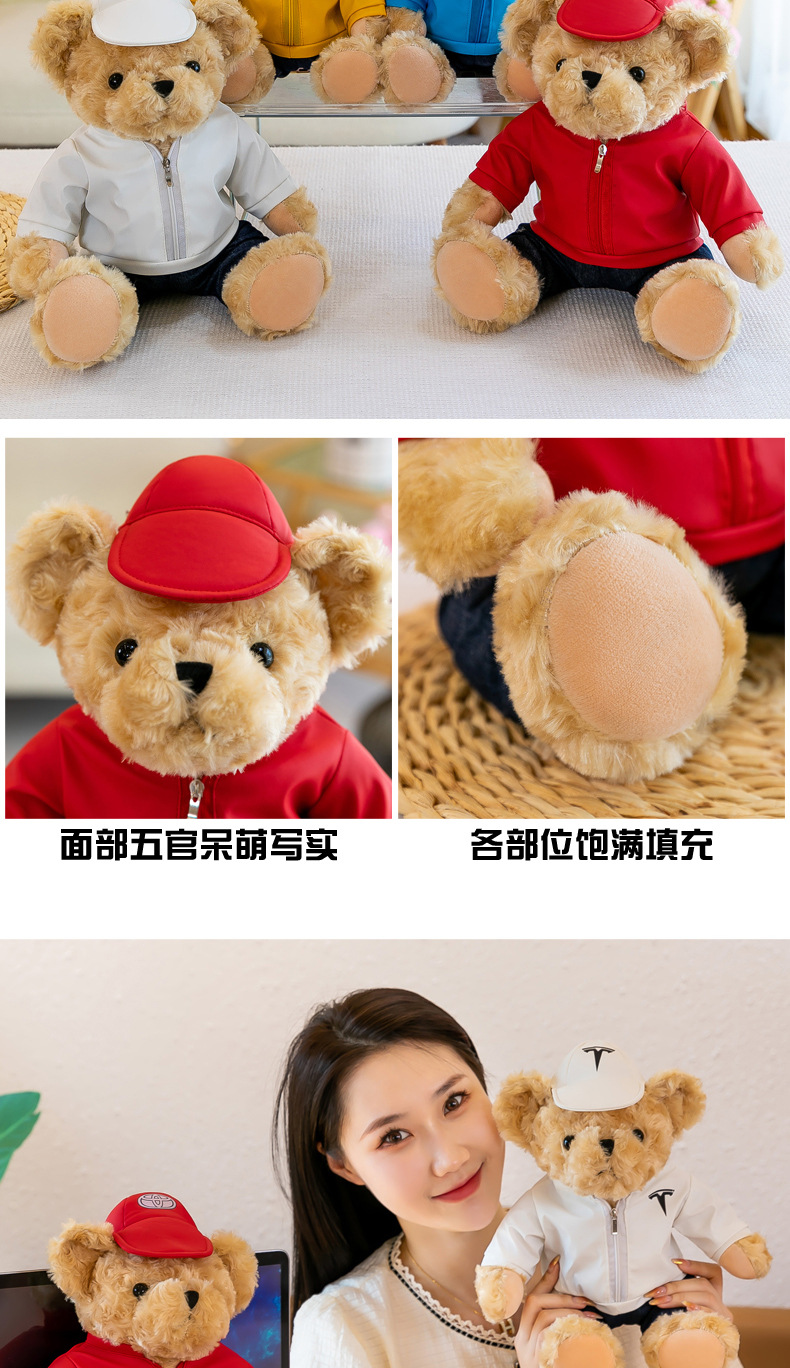 面部五官呆萌写实

各部位饱满填充