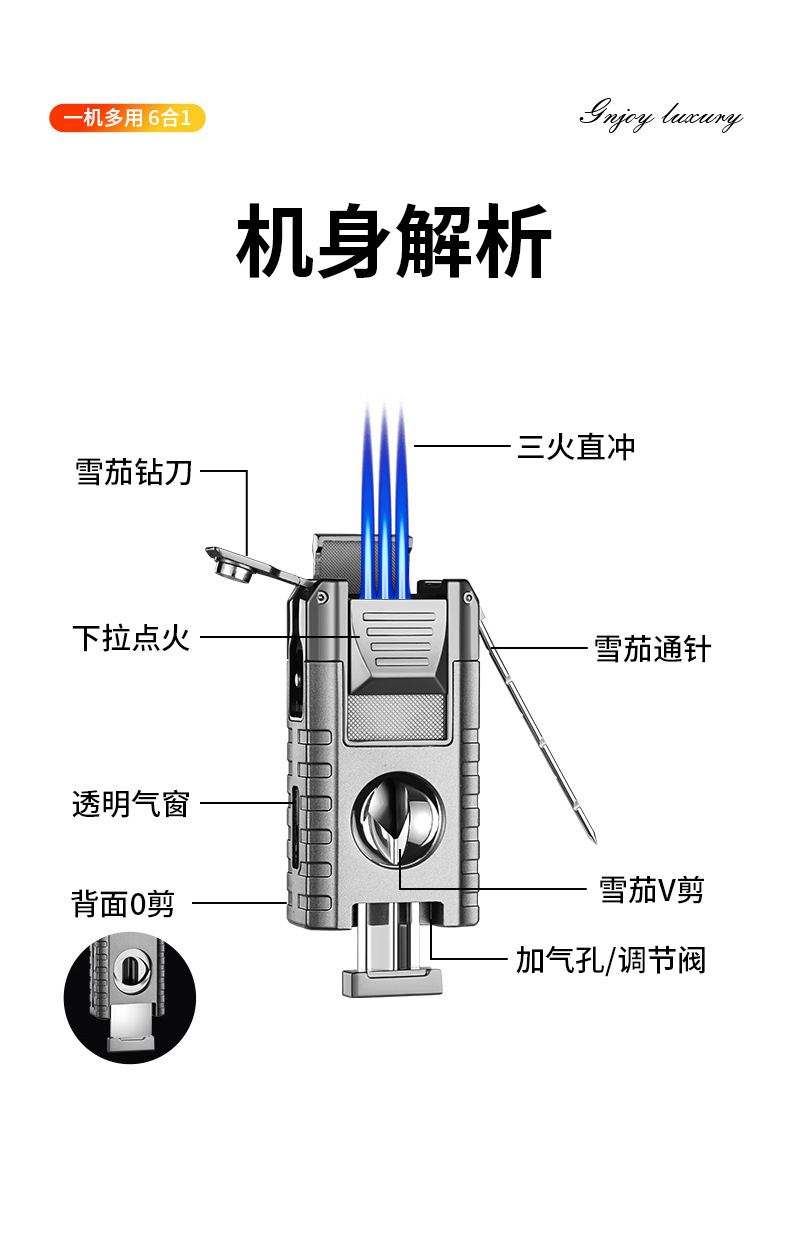 一机多用 6合1

Gnjoy luxury

机身解析

雪茄钻刀

三火直冲

下拉点火

雪茄通针

透明气窗

背面0剪

雪茄V剪

加气孔/调节阀