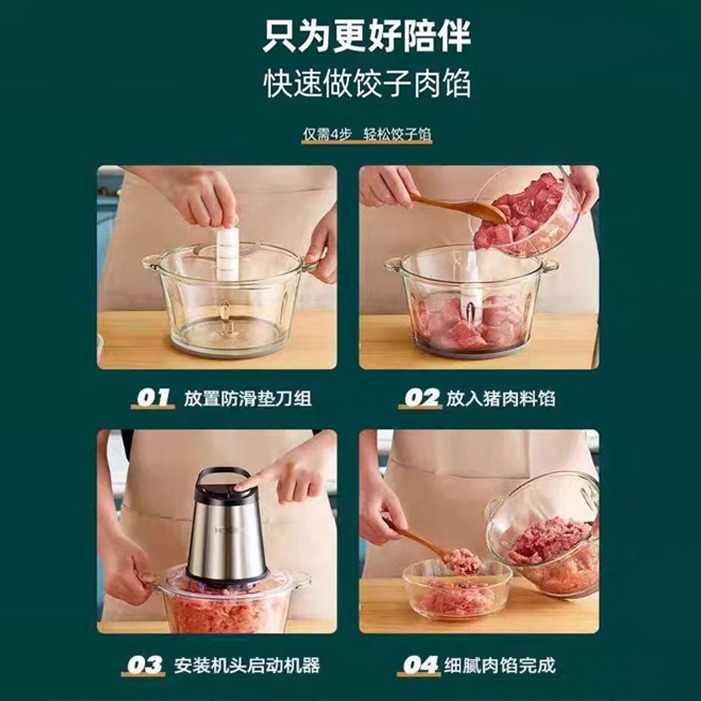 只为更好陪伴
快速做饺子肉馅

仅需4步 轻松饺子馅

01 放置防滑垫刀组

02 放入猪肉料馅

03 安装机头启动机器

04 细腻肉馅完成