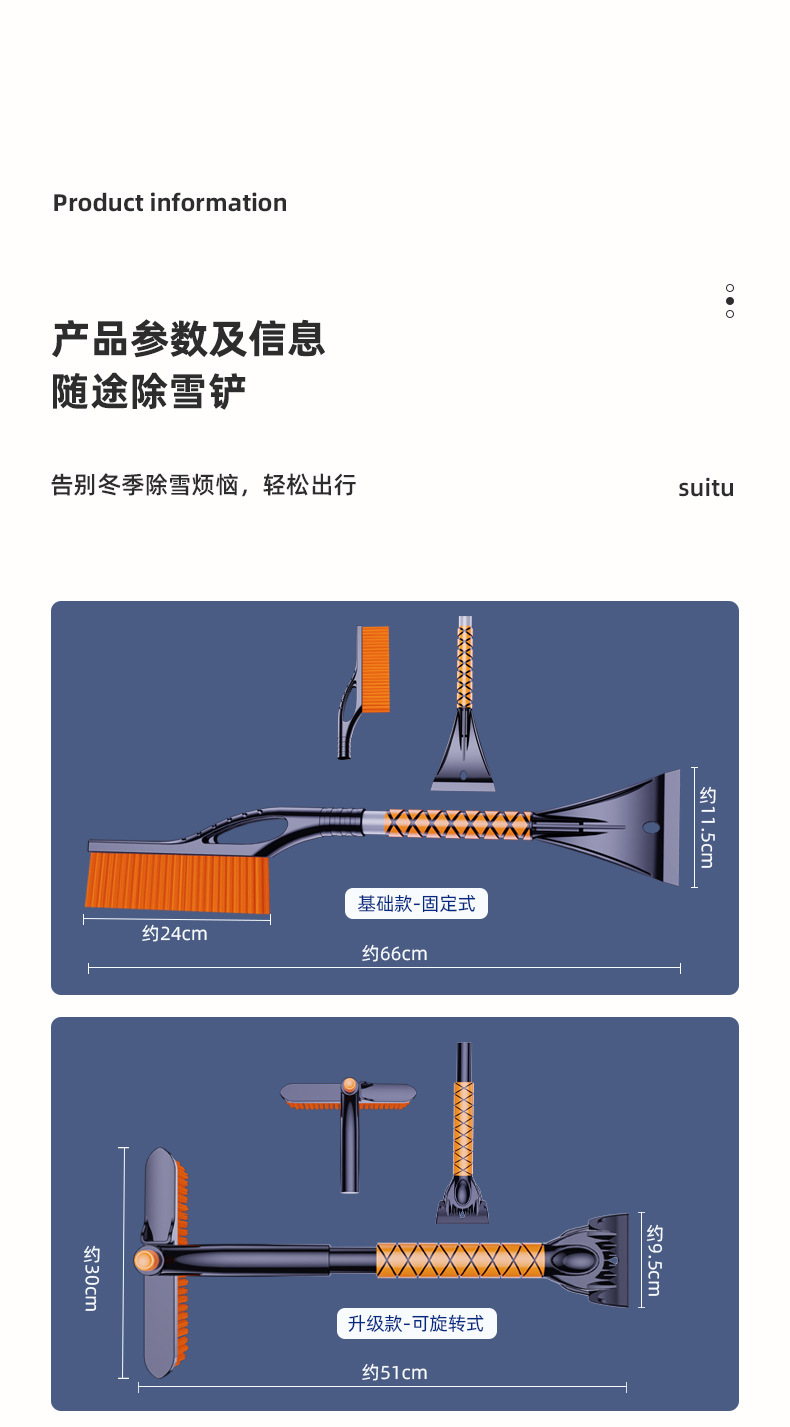 Product information

产品参数及信息
随途除雪铲

告别冬季除雪烦恼，轻松出行

suitu

约11.5cm

基础款-固定式

约24cm

约66cm

约30cm

约9.5cm

升级款-可旋转式

约51cm