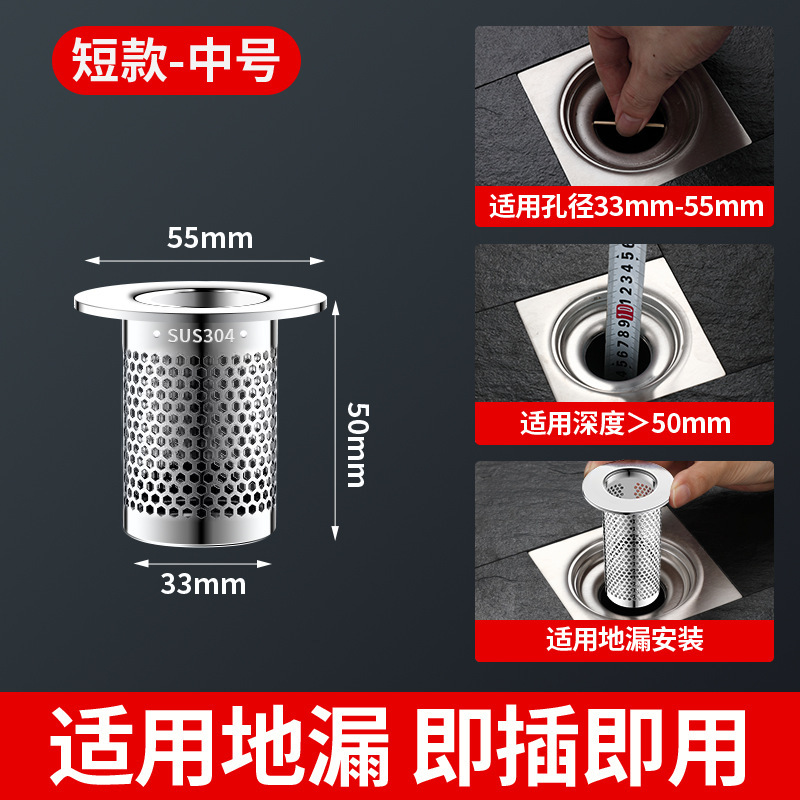 短款-中号

55mm

SUS304

50mm

33mm

适用孔径33mm-55mm

适用深度＞50mm

适用地漏安装

适用地漏 即插即用