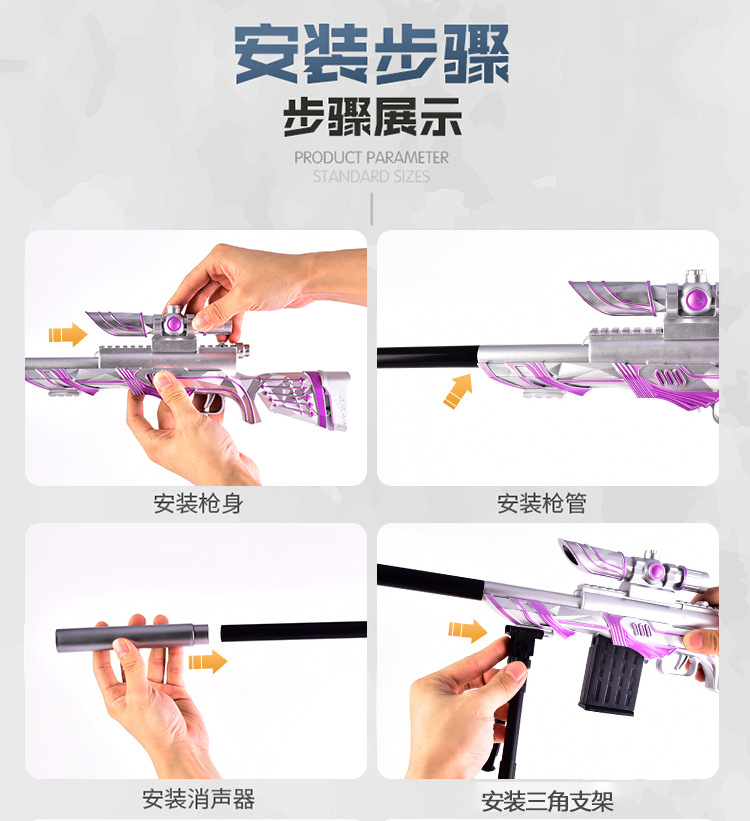 安装步骤
步骤展示
PRODUCT PARAMETER
STANDARD SIZES

安装枪身

安装枪管

安装消声器

安装三角支架