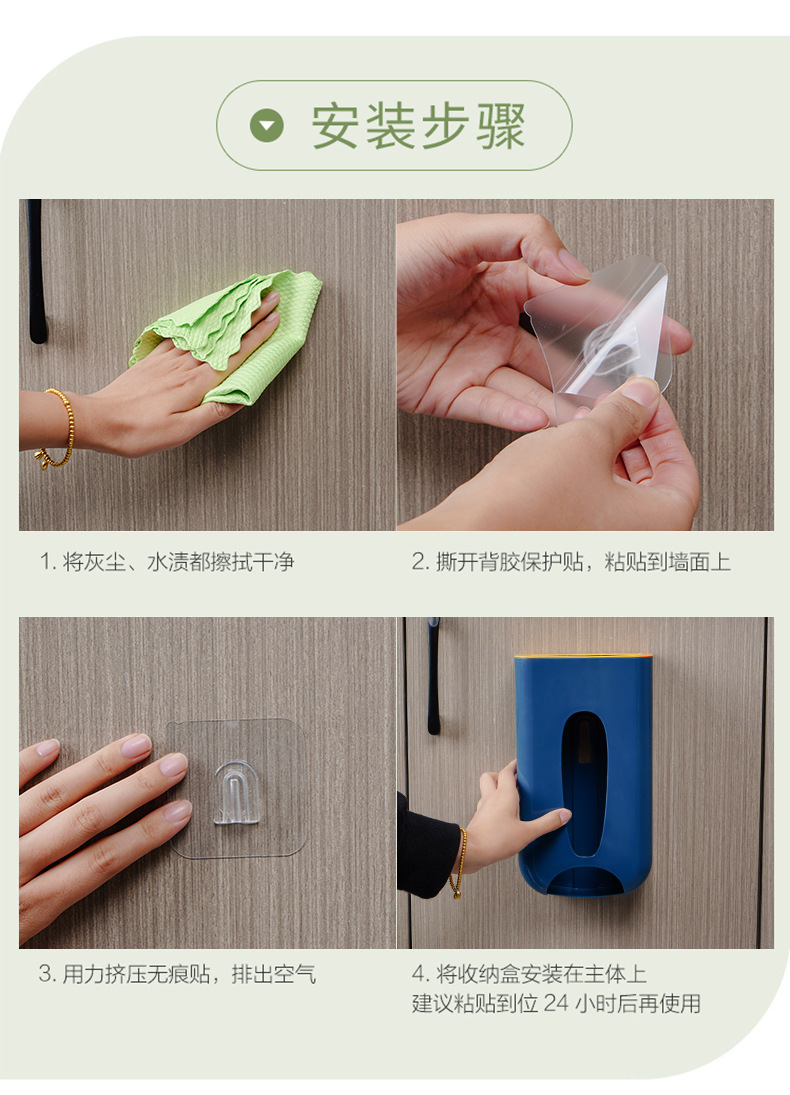 安装步骤

1. 将灰尘、水渍都擦拭干净

2. 撕开背胶保护贴，粘贴到墙面上

3. 用力挤压无痕贴，排出空气

4. 将收纳盒安装在主体上
建议粘贴到位 24 小时后再使用