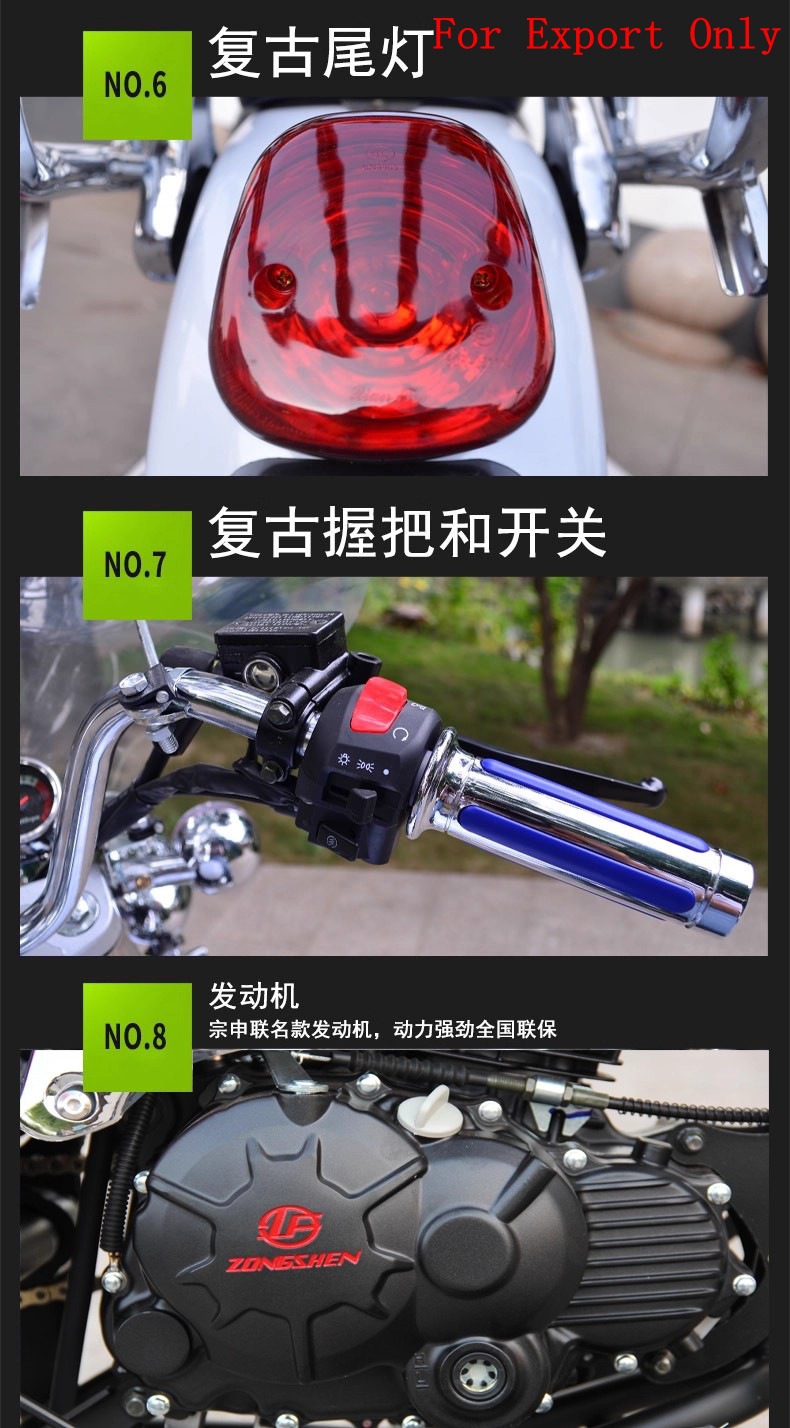 NO.6

复古尾灯 For Export Only

NO.7

复古握把和开关

NO.8

发动机

宗申联名款发动机，动力强劲全国联保

ZONGSHEN