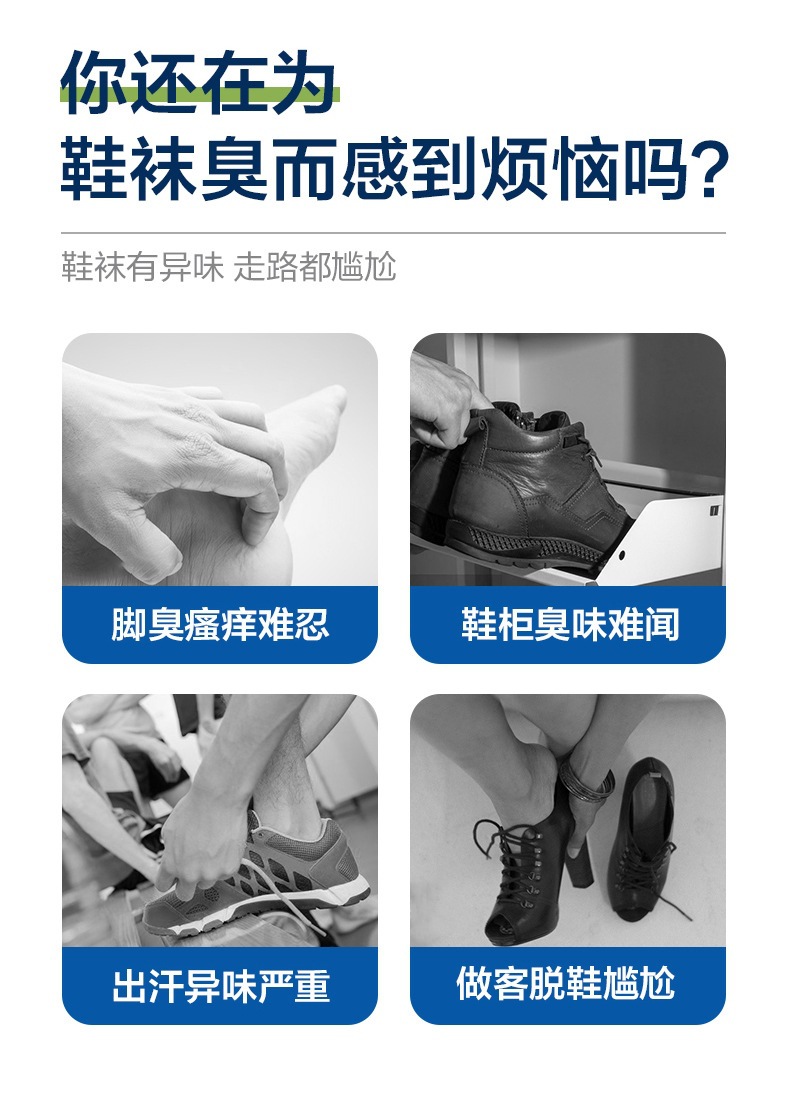 你还在为
鞋袜臭而感到烦恼吗?

鞋袜有异味 走路都尴尬

脚臭瘙痒难忍

鞋柜臭味难闻

出汗异味严重

做客脱鞋尴尬