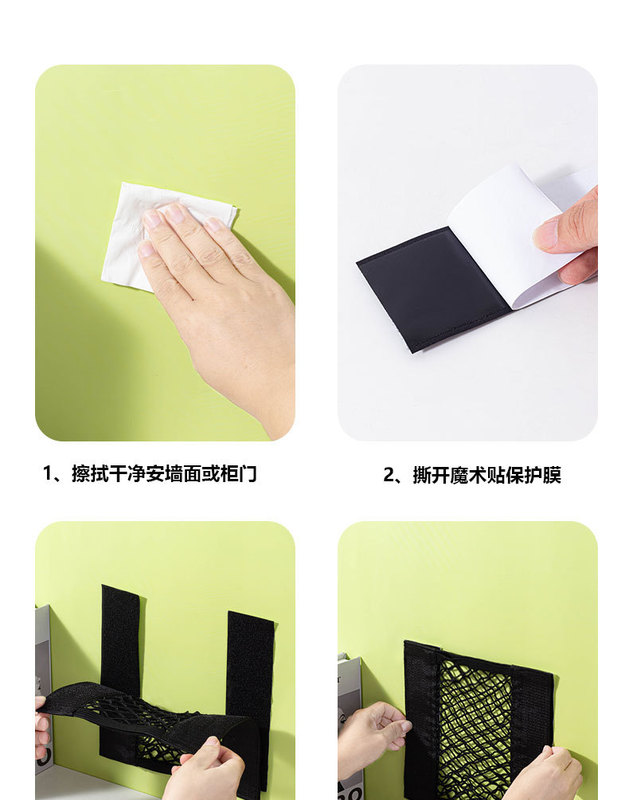 1、擦拭干净安墙面或柜门

2、撕开魔术贴保护膜