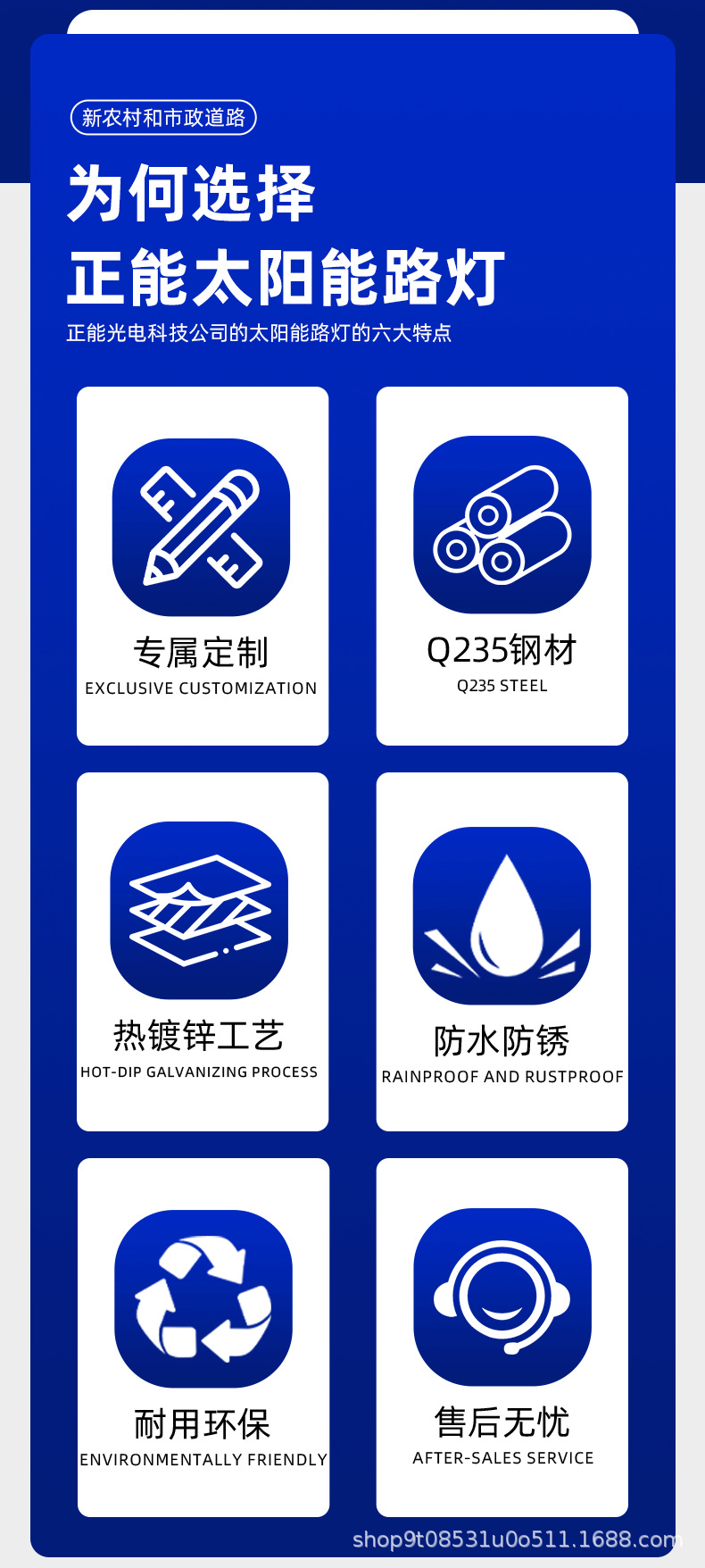 新农村和市政道路

为何选择

正能太阳能路灯

正能光电科技公司的太阳能路灯的六大特点

专属定制

EXCLUSIVE CUSTOMIZATION

Q235钢材

Q235 STEEL

热镀锌工艺

HOT-DIP GALVANIZING PROCESS

防水防锈

RAINPROOF AND RUSTPROOF

耐用环保

ENVIRONMENTALLY FRIENDLY

售后无忧

AFTER-SALES SERVICE

shop9t08531u0o511.1688.com