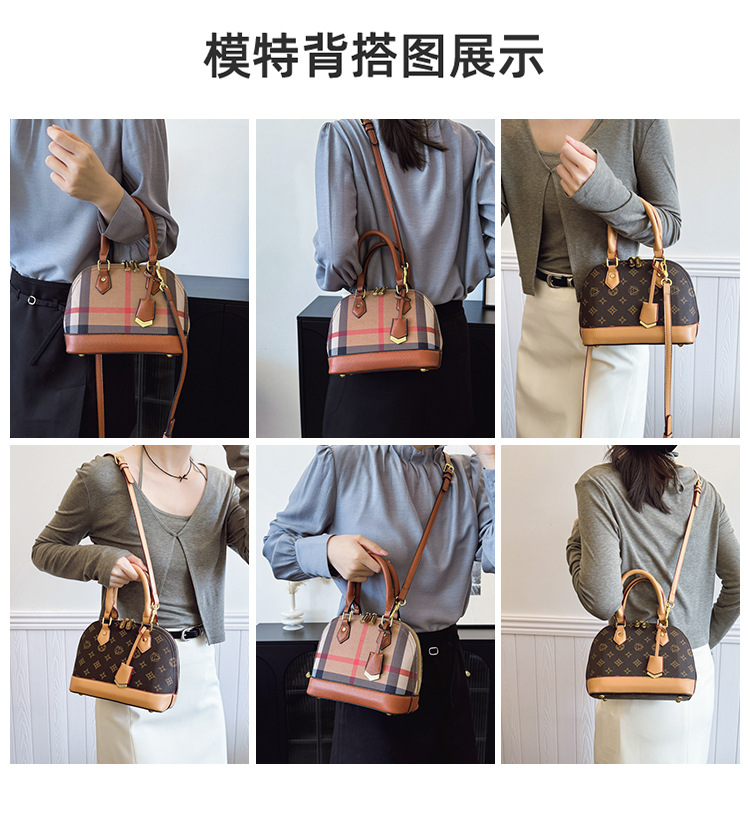 模特背搭图展示