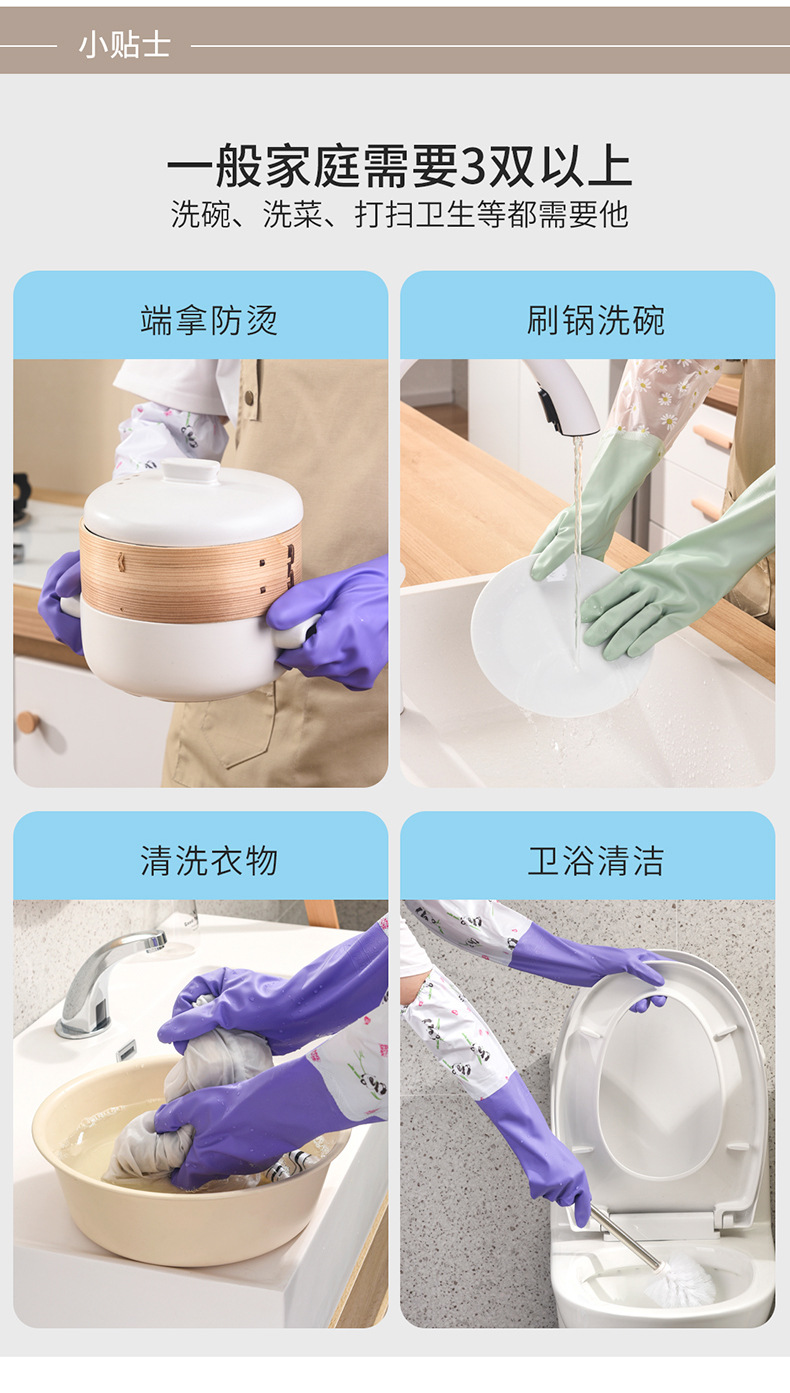 小贴士

一般家庭需要3双以上
洗碗、洗菜、打扫卫生等都需要他

端拿防烫

刷锅洗碗

清洗衣物

卫浴清洁