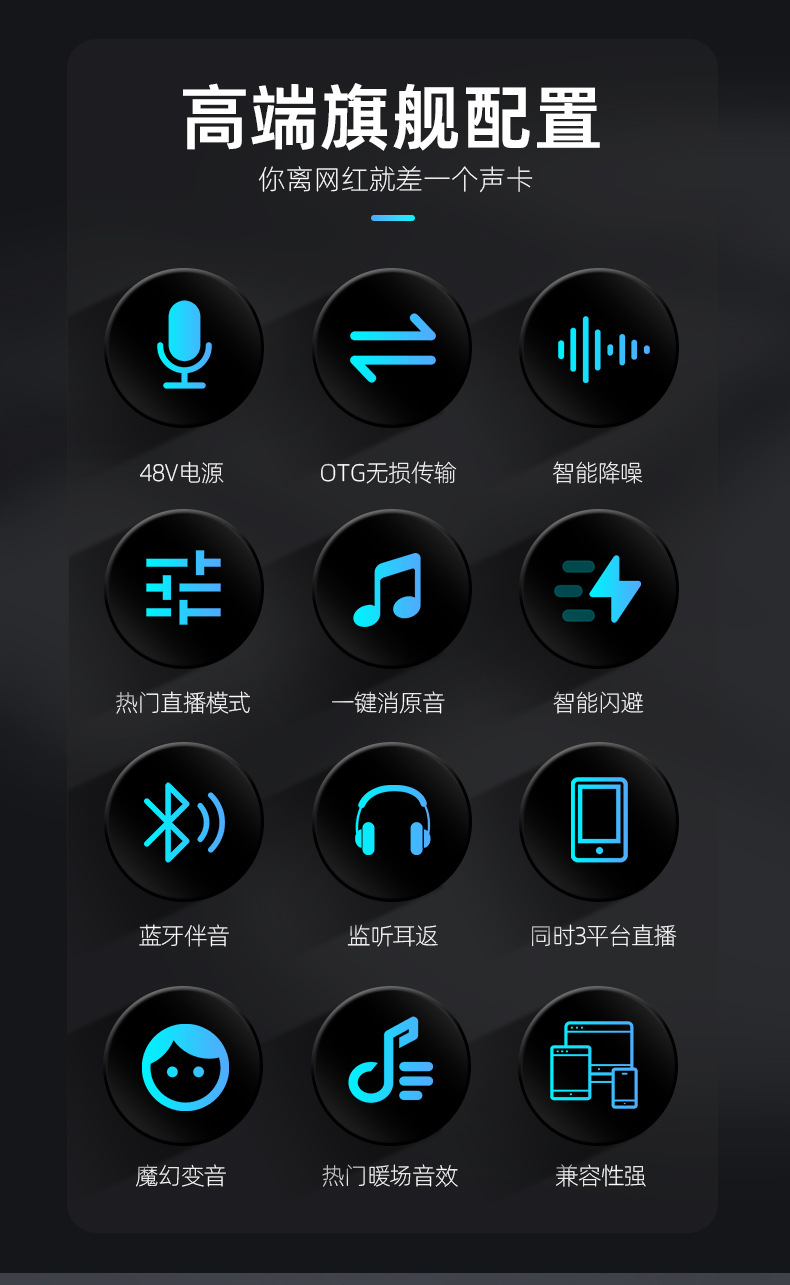 高端旗舰配置

你离网红就差一个声卡

48V电源

OTG无损传输

智能降噪

热门直播模式

一键消原音

智能闪避

蓝牙伴音

监听耳返

同时3平台直播

魔幻变音

热门暖场音效

兼容性强