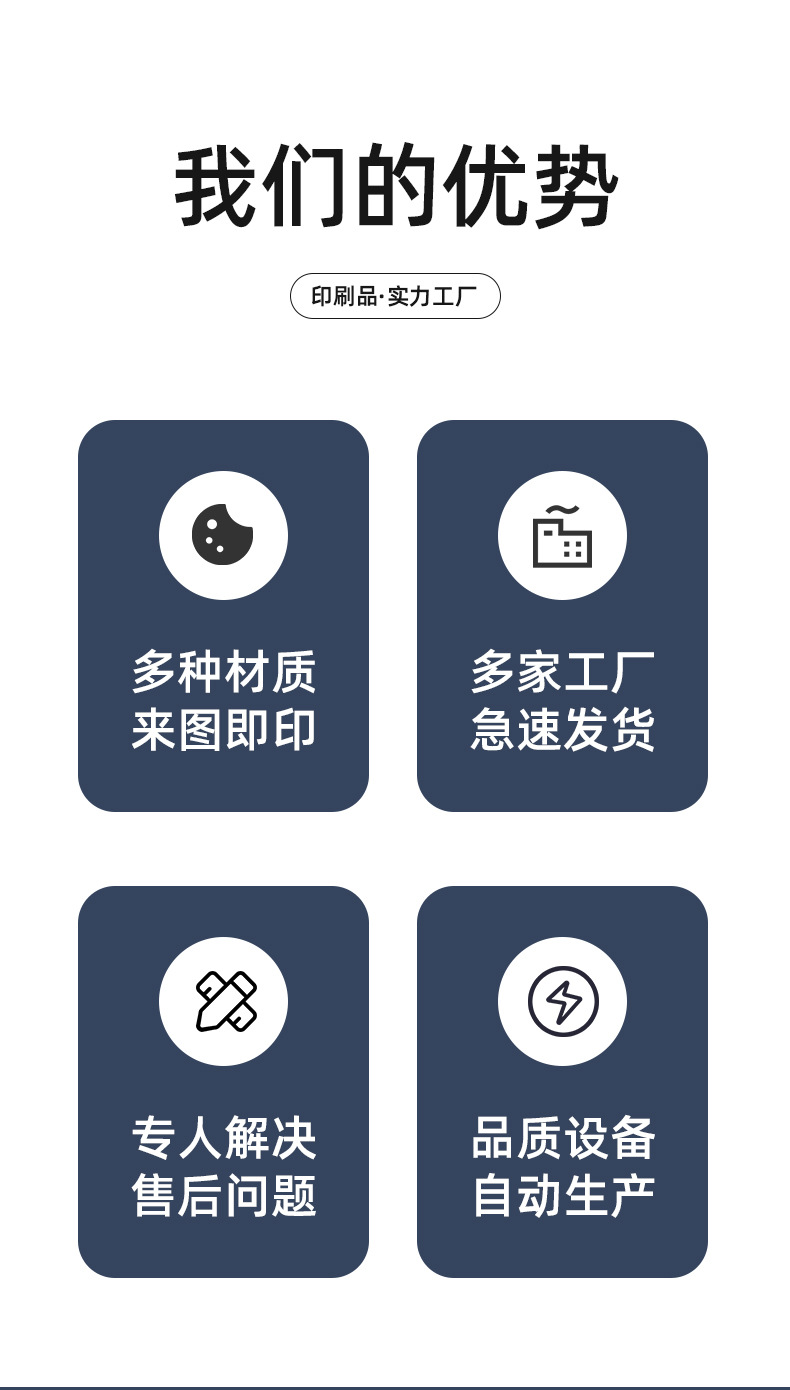 我们的优势

印刷品·实力工厂

多种材质
来图即印

多家工厂
急速发货

专人解决
售后问题

品质设备
自动生产