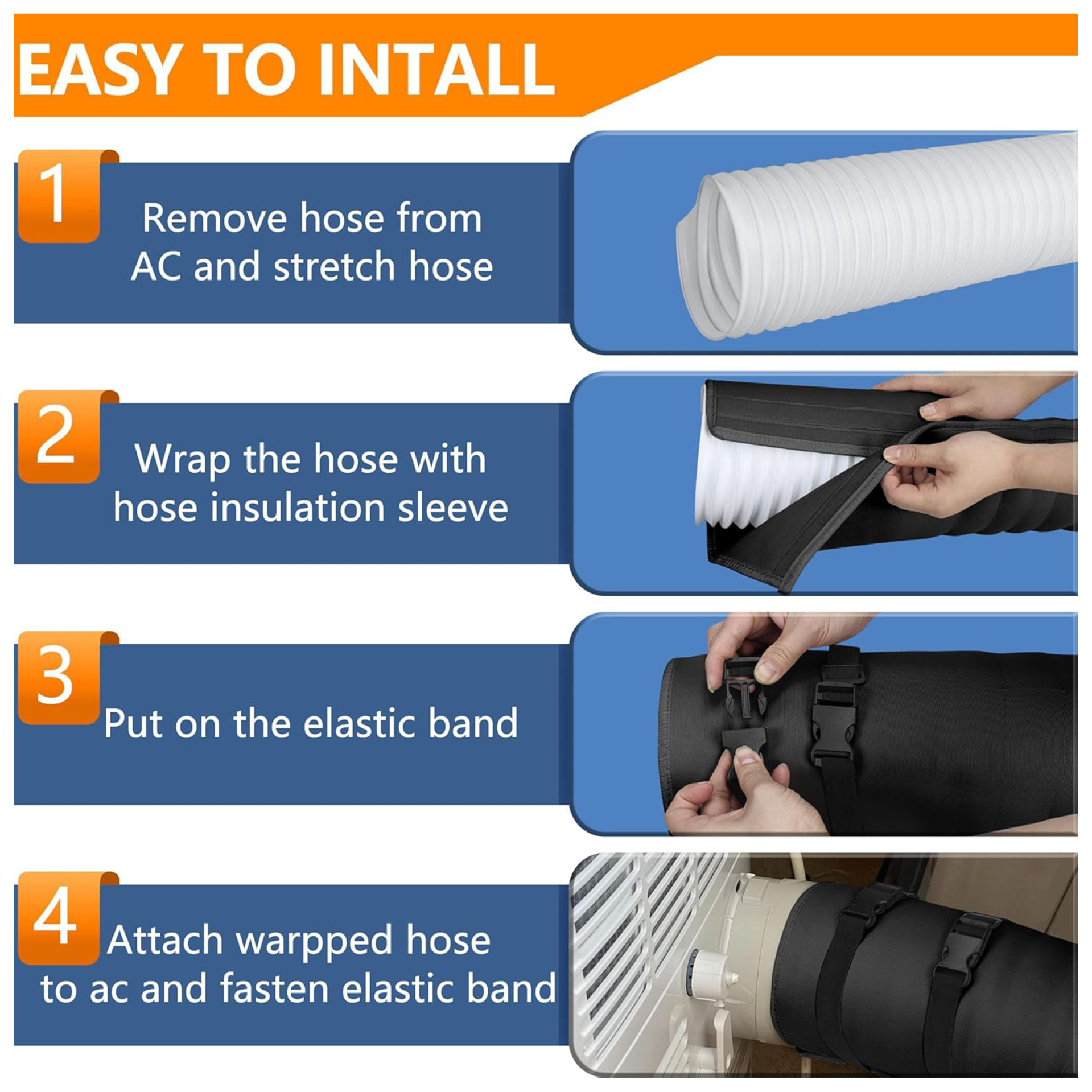 EASY TO INTALL

1
Remove hose from AC and stretch hose

2
Wrap the hose with hose insulation sleeve

3
Put on the elastic band

4
Attach warpped hose to ac and fasten elastic band