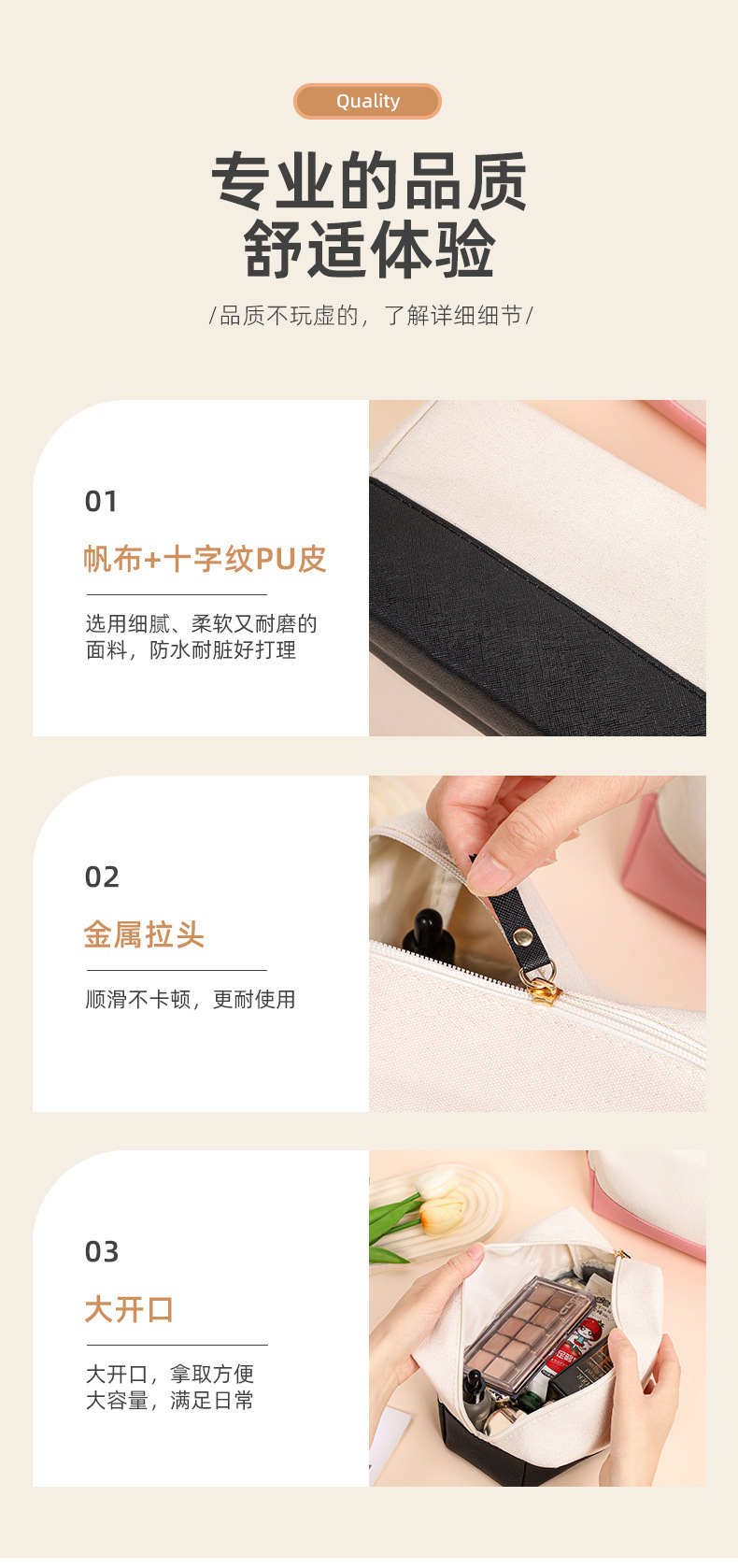 Quality

专业的品质
舒适体验

/品质不玩虚的，了解详细细节/

01

帆布+十字纹PU皮

选用细腻、柔软又耐磨的面料，防水耐脏好打理

02

金属拉头

顺滑不卡顿，更耐使用

03

大开口

大开口，拿取方便
大容量，满足日常