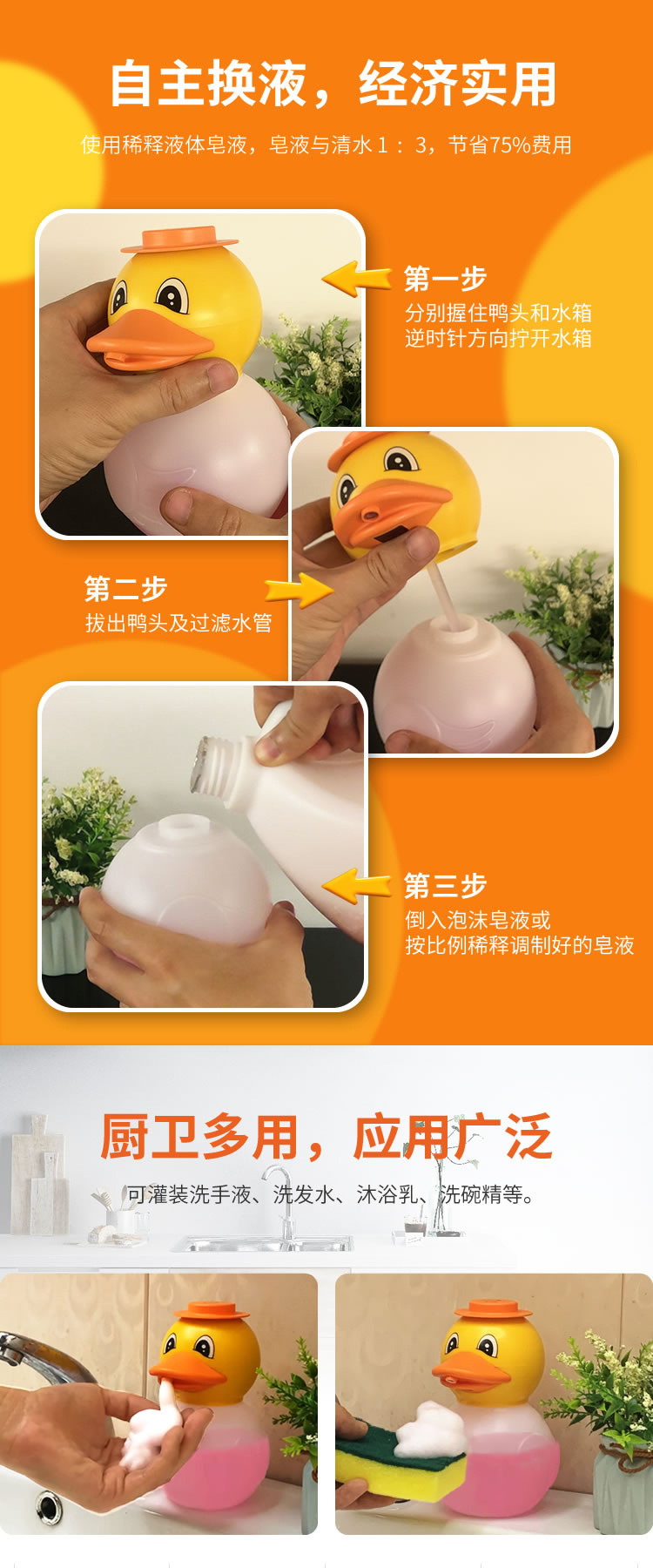 自主换液，经济实用

使用稀释液体皂液，皂液与清水1：3，节省75%费用

第一步
分别握住鸭头和水箱
逆时针方向拧开水箱

第二步
拔出鸭头及过滤水管

第三步
倒入泡沫皂液或
按比例稀释调制好的皂液

厨卫多用，应用广泛

可灌装洗手液、洗发水、沐浴乳、洗碗精等。