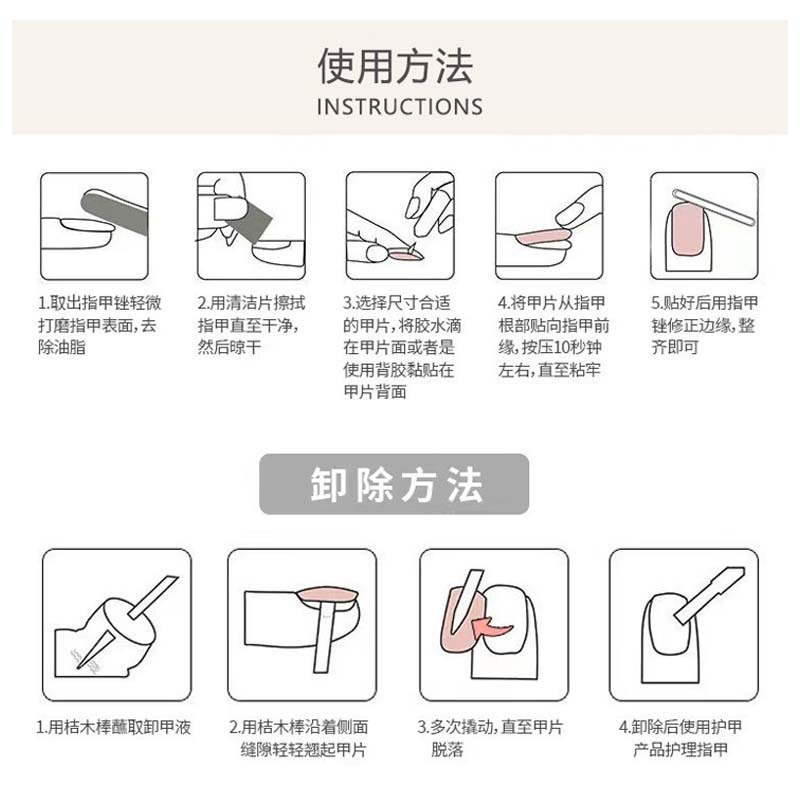 使用方法
INSTRUCTIONS

1.取出指甲锉轻微打磨指甲表面，去除油脂

2.用清洁片擦拭指甲直至干净，然后晾干

3.选择尺寸合适的甲片，将胶水滴在甲片面或者是使用背胶黏贴在甲片背面

4.将甲片从指甲根部贴向指甲前缘，按压10秒钟左右，直至粘牢

5.贴好后用指甲锉修正边缘，整齐即可

卸除方法

1.用桔木棒蘸取卸甲液

2.用桔木棒沿着侧面缝隙轻轻翘起甲片

3.多次撬动，直至甲片脱落

4.卸除后使用护甲产品护理指甲