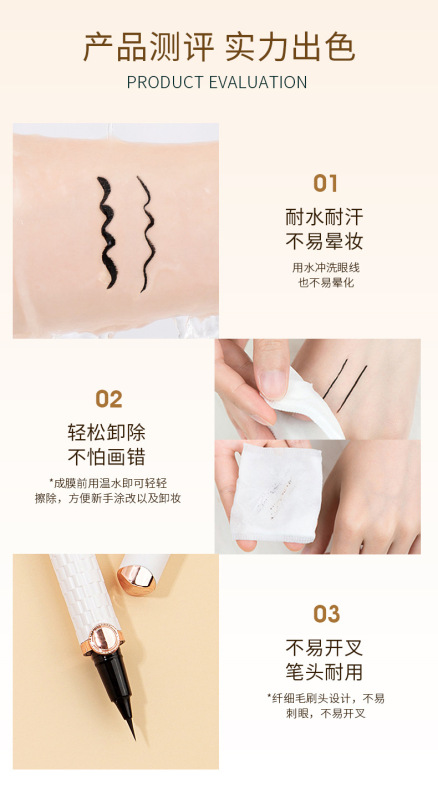 产品测评 实力出色
PRODUCT EVALUATION

01
耐水耐汗
不易晕妆
用水冲洗眼线
也不易晕化

02
轻松卸除
不怕画错
*成膜前用温水即可轻轻擦除，方便新手涂改以及卸妆

03
不易开叉
笔头耐用
*纤细毛刷头设计，不易刺眼，不易开叉