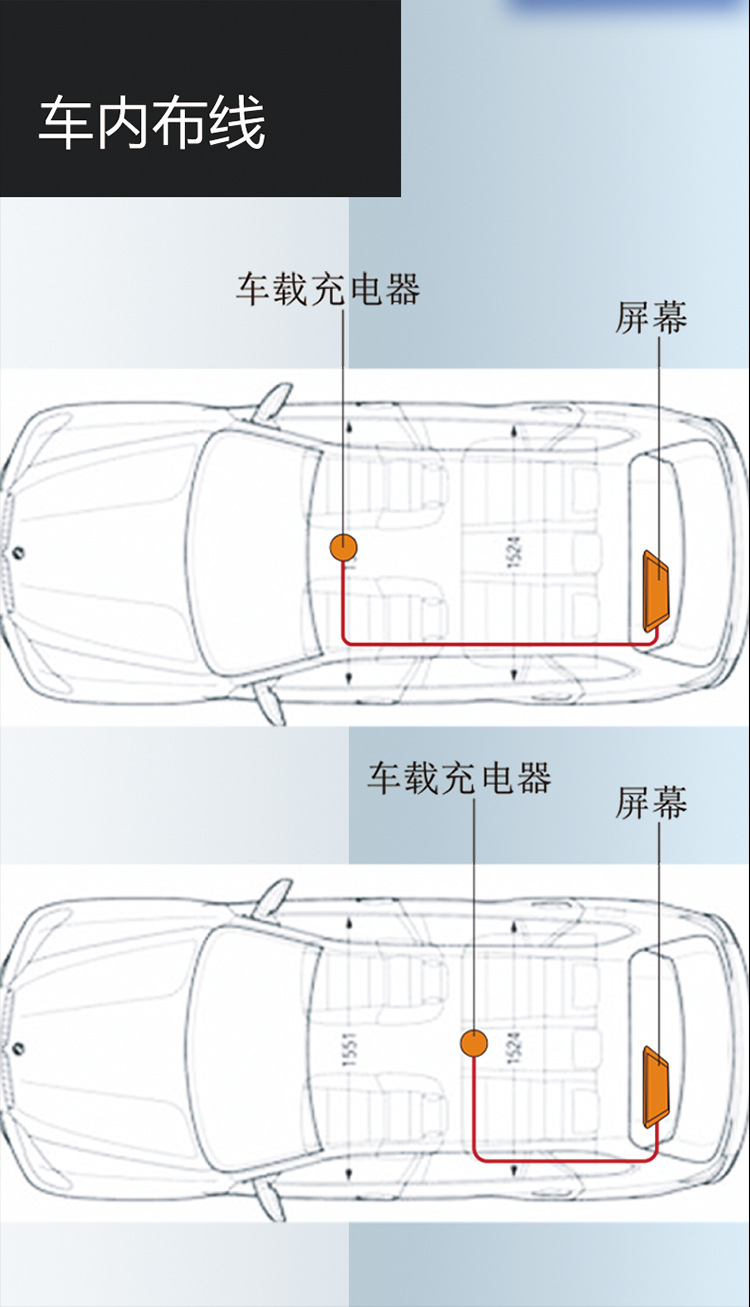 车内布线

车载充电器

屏幕

1524

车载充电器

屏幕

1551

1524