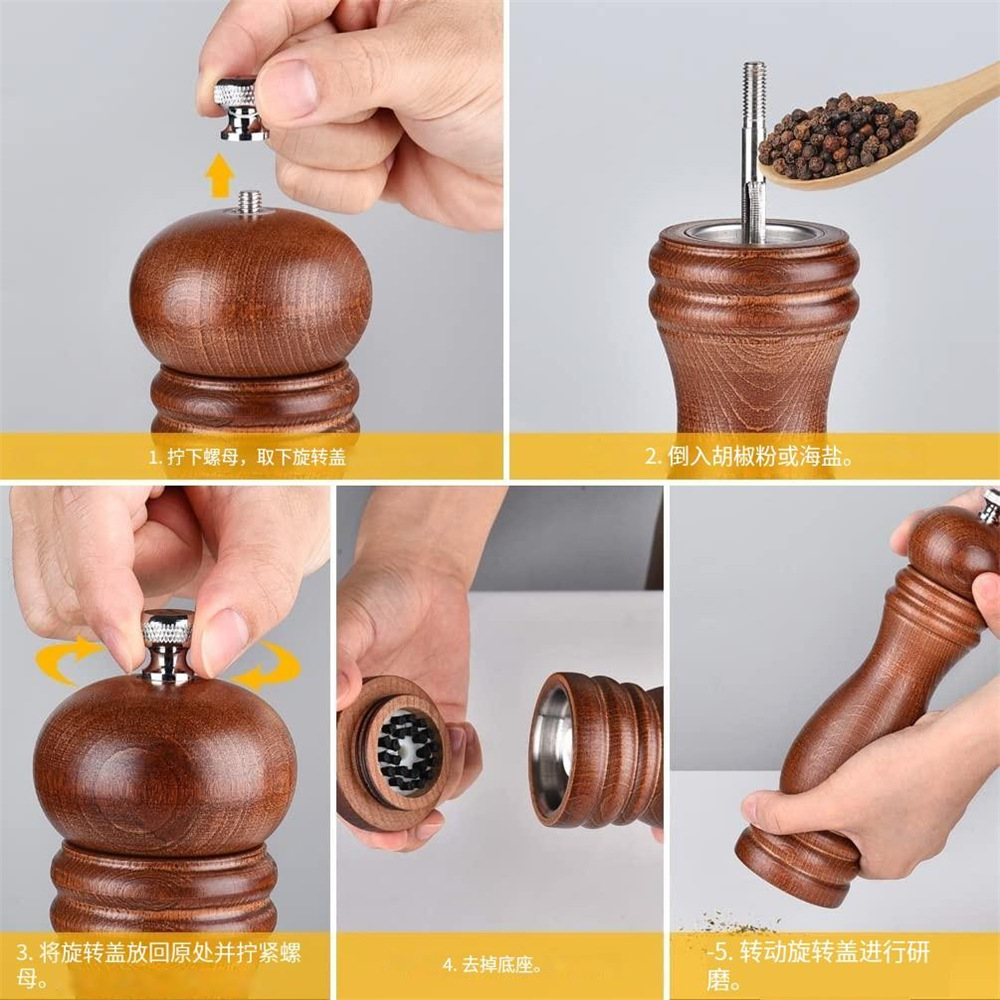 1. 拧下螺母，取下旋转盖

2. 倒入胡椒粉或海盐。

3. 将旋转盖放回原处并拧紧螺母。

4. 去掉底座。

-5. 转动旋转盖进行研磨。