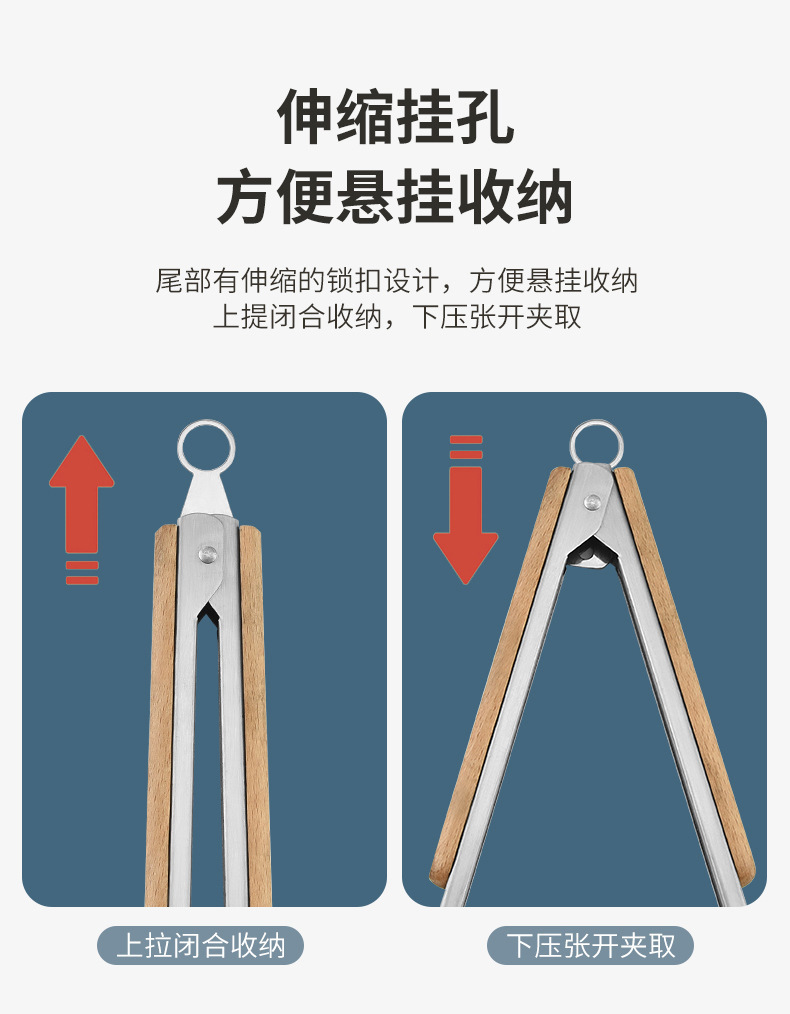 伸缩挂孔
方便悬挂收纳

尾部有伸缩的锁扣设计，方便悬挂收纳
上提闭合收纳，下压张开夹取

上拉闭合收纳

下压张开夹取