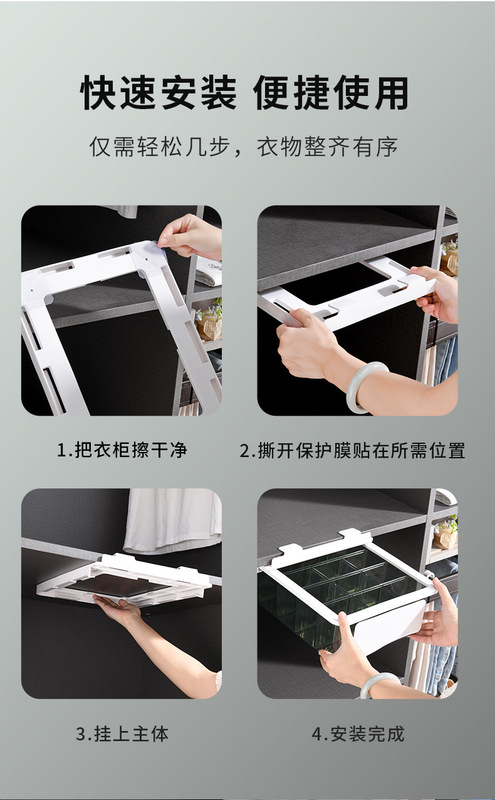 快速安装 便捷使用

仅需轻松几步，衣物整齐有序

1.把衣柜擦干净

2.撕开保护膜贴在所需位置

3.挂上主体

4.安装完成