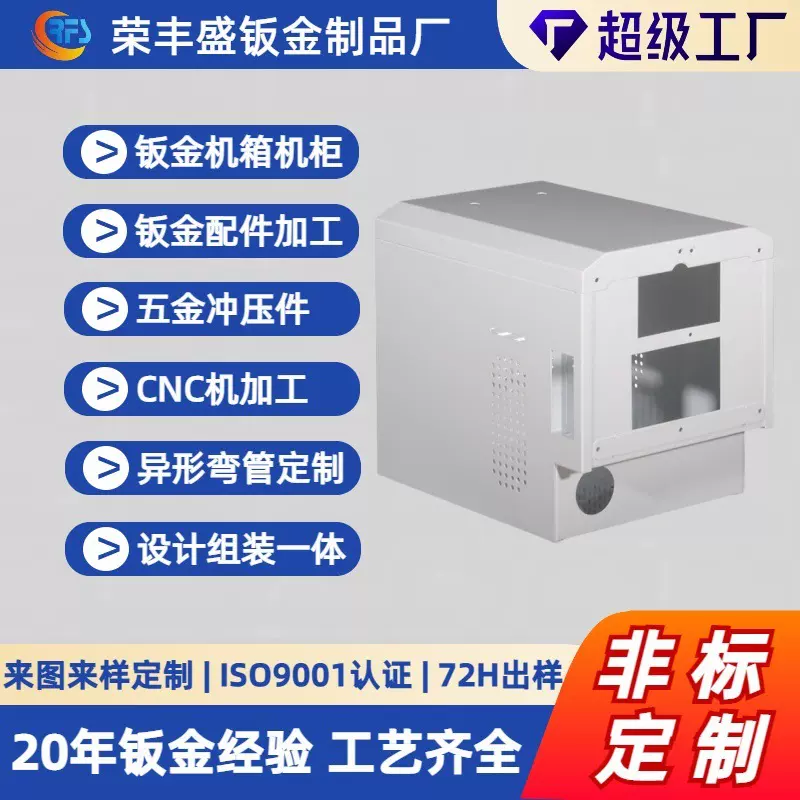 RFS 荣丰盛钣金制品厂

超级工厂

> 钣金机箱机柜

> 钣金配件加工

> 五金冲压件

> CNC机加工

> 异形弯管定制

> 设计组装一体

来图来样定制 | ISO9001认证 | 72H出样

20年钣金经验 工艺齐全

非标定制