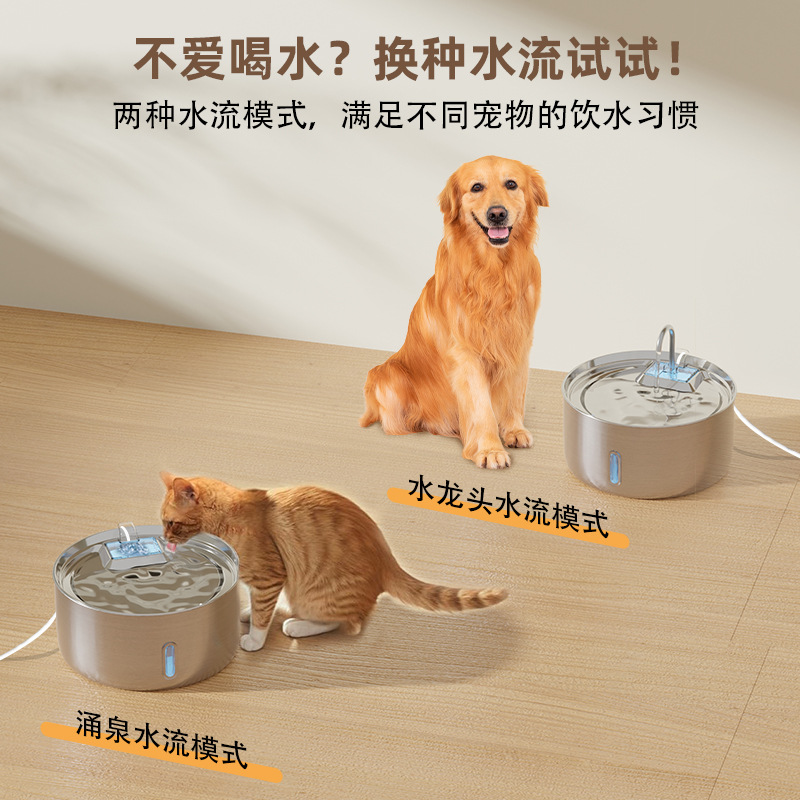 不爱喝水？换种水流试试！

两种水流模式，满足不同宠物的饮水习惯

水龙头水流模式

涌泉水流模式