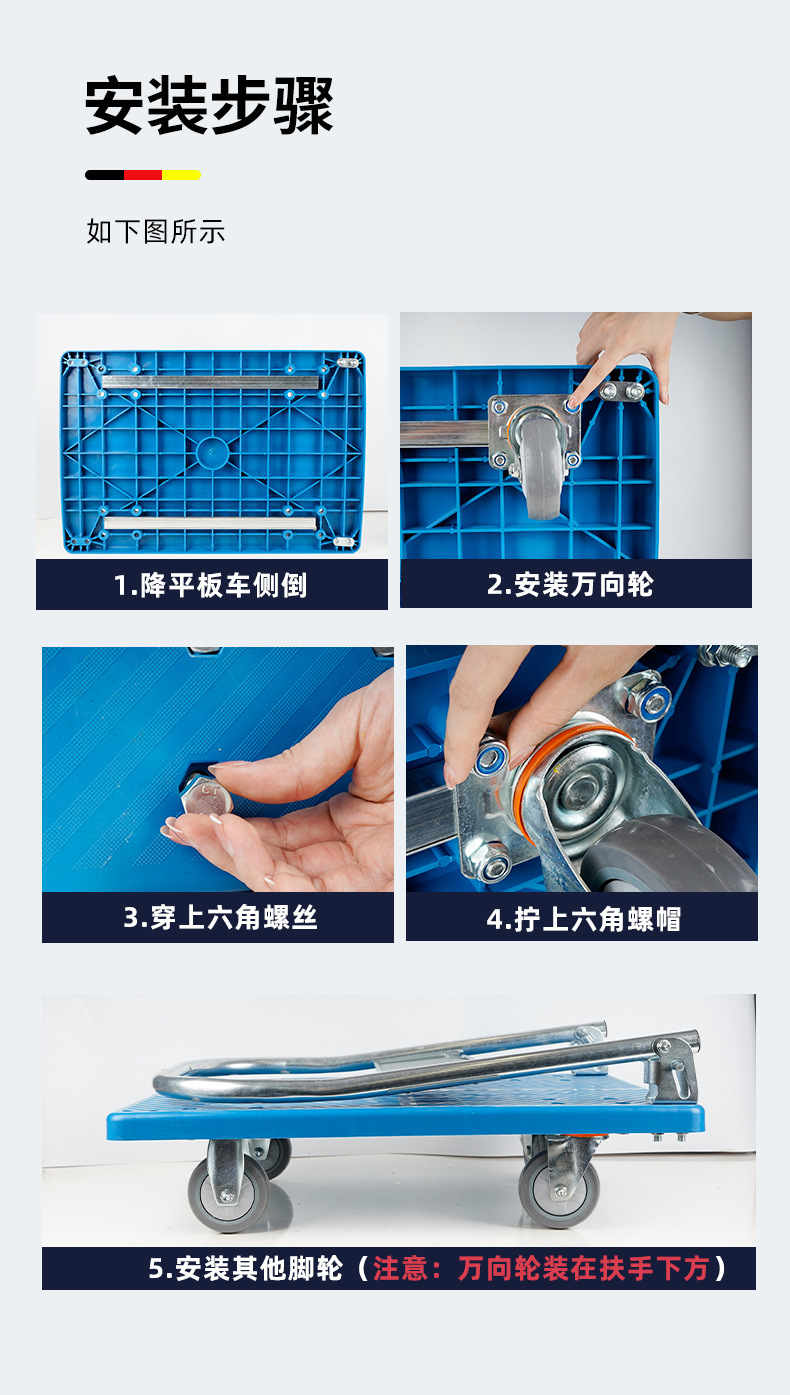 安装步骤

如下图所示

1.降平板车侧倒

2.安装万向轮

3.穿上六角螺丝

4.拧上六角螺帽

5.安装其他脚轮（注意：万向轮装在扶手下方）