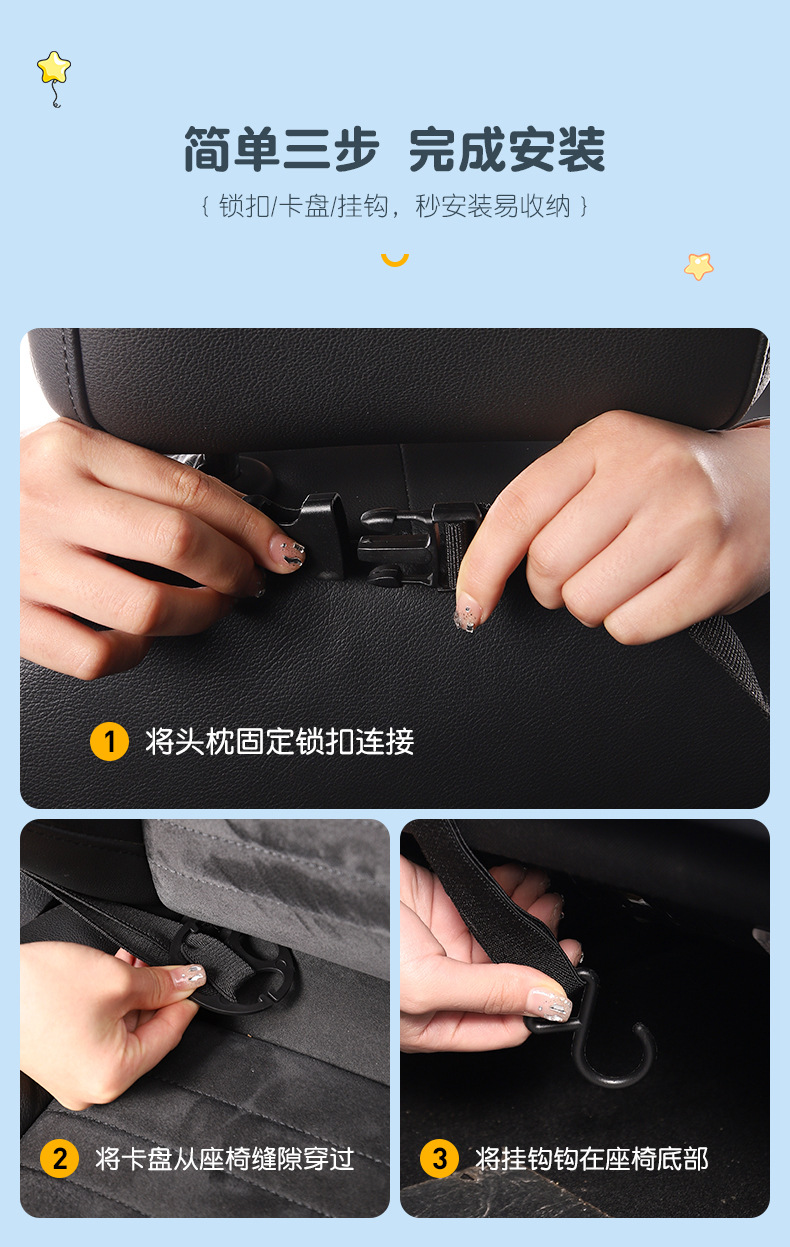 简单三步 完成安装

{ 锁扣/卡盘/挂钩，秒安装易收纳 }

1 将头枕固定锁扣连接

2 将卡盘从座椅缝隙穿过

3 将挂钩钩在座椅底部