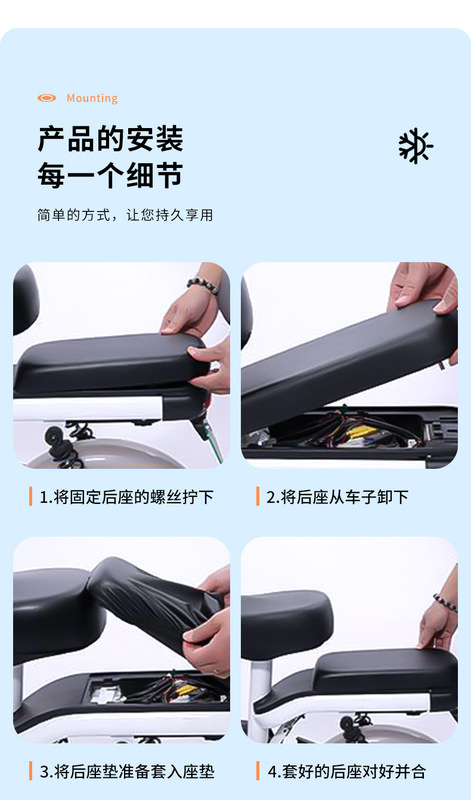 Mounting

产品的安装
每一个细节

简单的方式，让您持久享用

1.将固定后座的螺丝拧下

2.将后座从车子卸下

3.将后座垫准备套入座垫

4.套好的后座对好并合