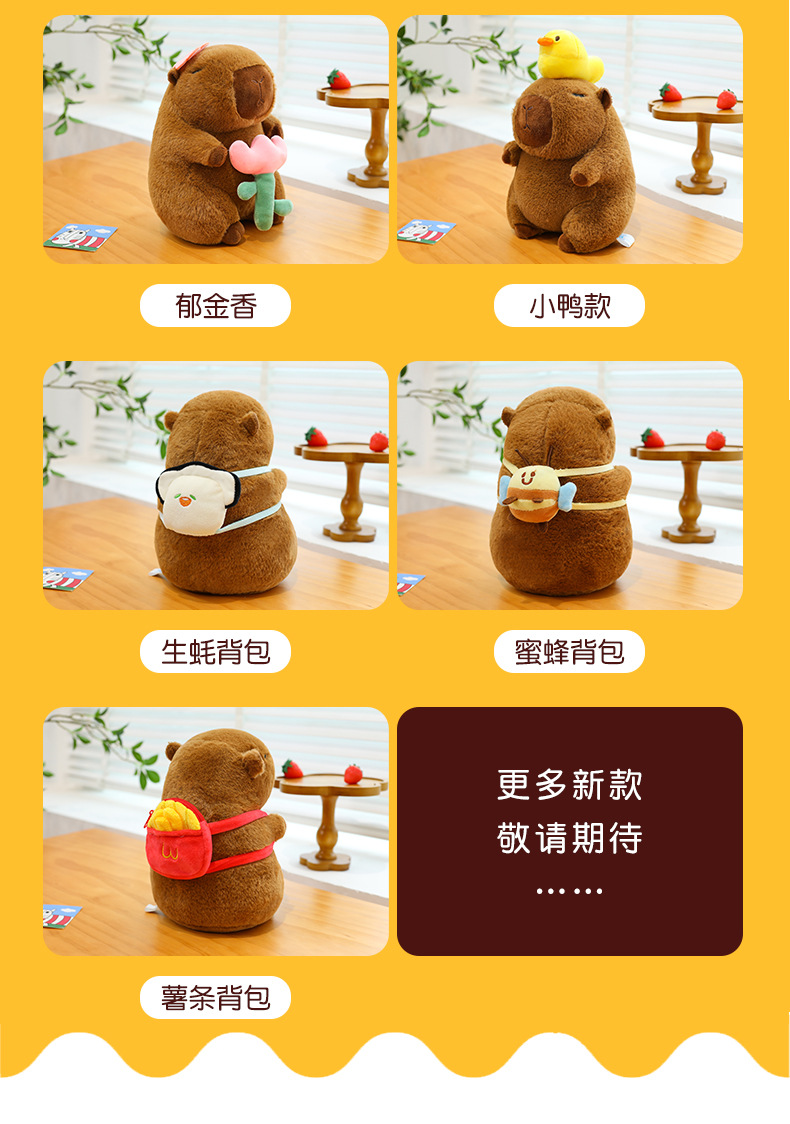 郁金香

小鸭款

生蚝背包

蜜蜂背包

薯条背包

更多新款
敬请期待
......