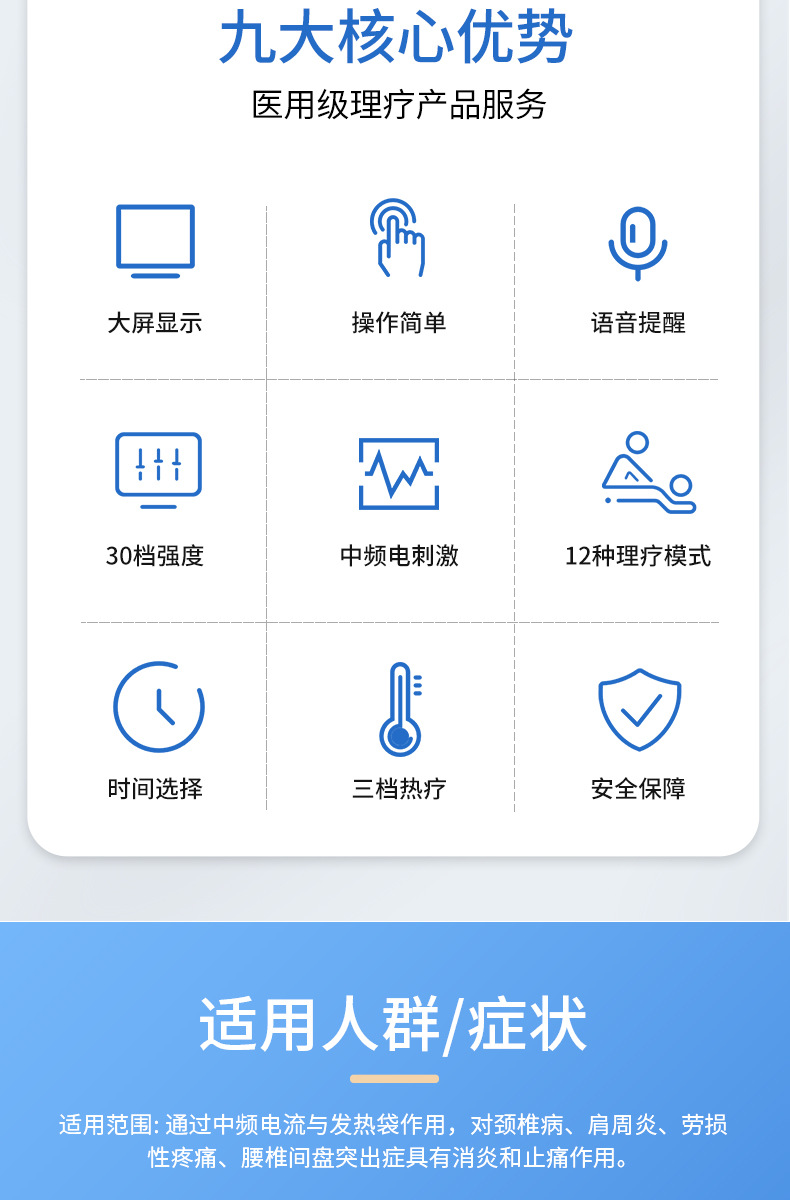 九大核心优势

医用级理疗产品服务

大屏显示

操作简单

语音提醒

30档强度

中频电刺激

12种理疗模式

时间选择

三档热疗

安全保障

适用人群/症状

适用范围:通过中频电流与发热袋作用，对颈椎病、肩周炎、劳损性疼痛、腰椎间盘突出症具有消炎和止痛作用。