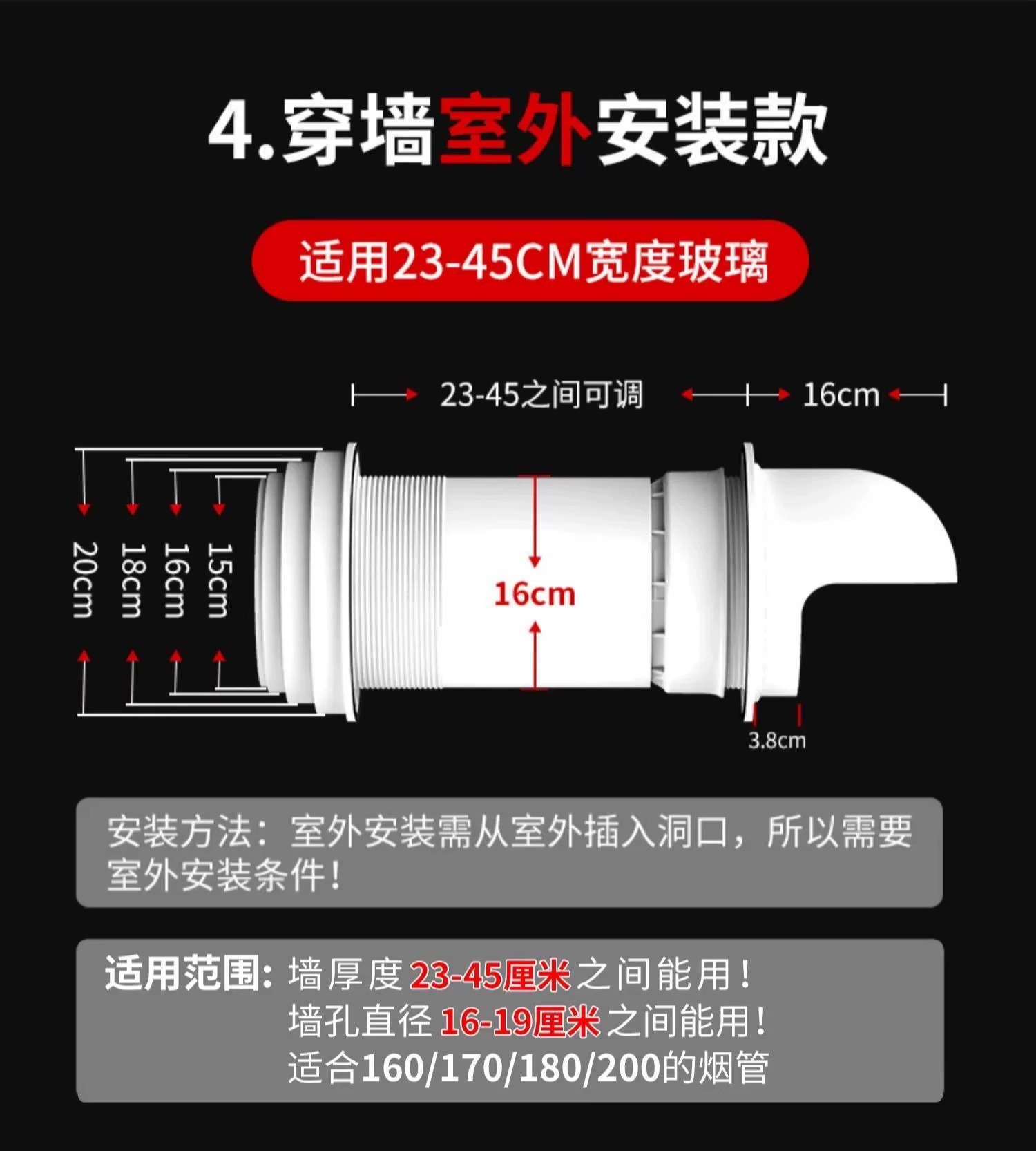 4.穿墙室外安装款

适用23-45CM宽度玻璃

23-45之间可调

16cm

20cm 18cm 16cm 15cm

16cm

3.8cm

安装方法：室外安装需从室外插入洞口，所以需要室外安装条件！

适用范围：墙厚度23-45厘米之间能用！
墙孔直径16-19厘米之间能用！
适合160/170/180/200的烟管